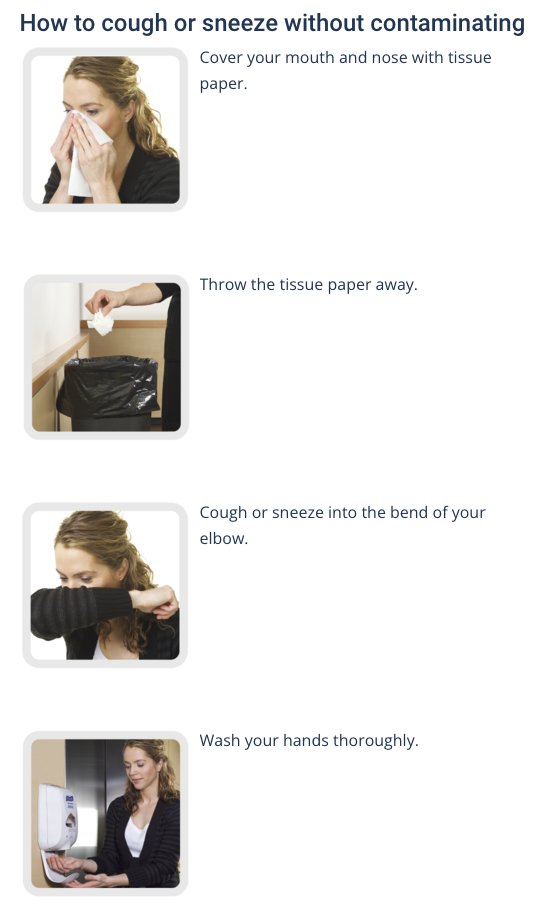 How to cough or sneeze without contaminating

Cover your mouth and nose with tissue paper.

Throw the tissue paper away.

Cough or sneeze into the bend of your elbow.

Wash your hands thoroughly.