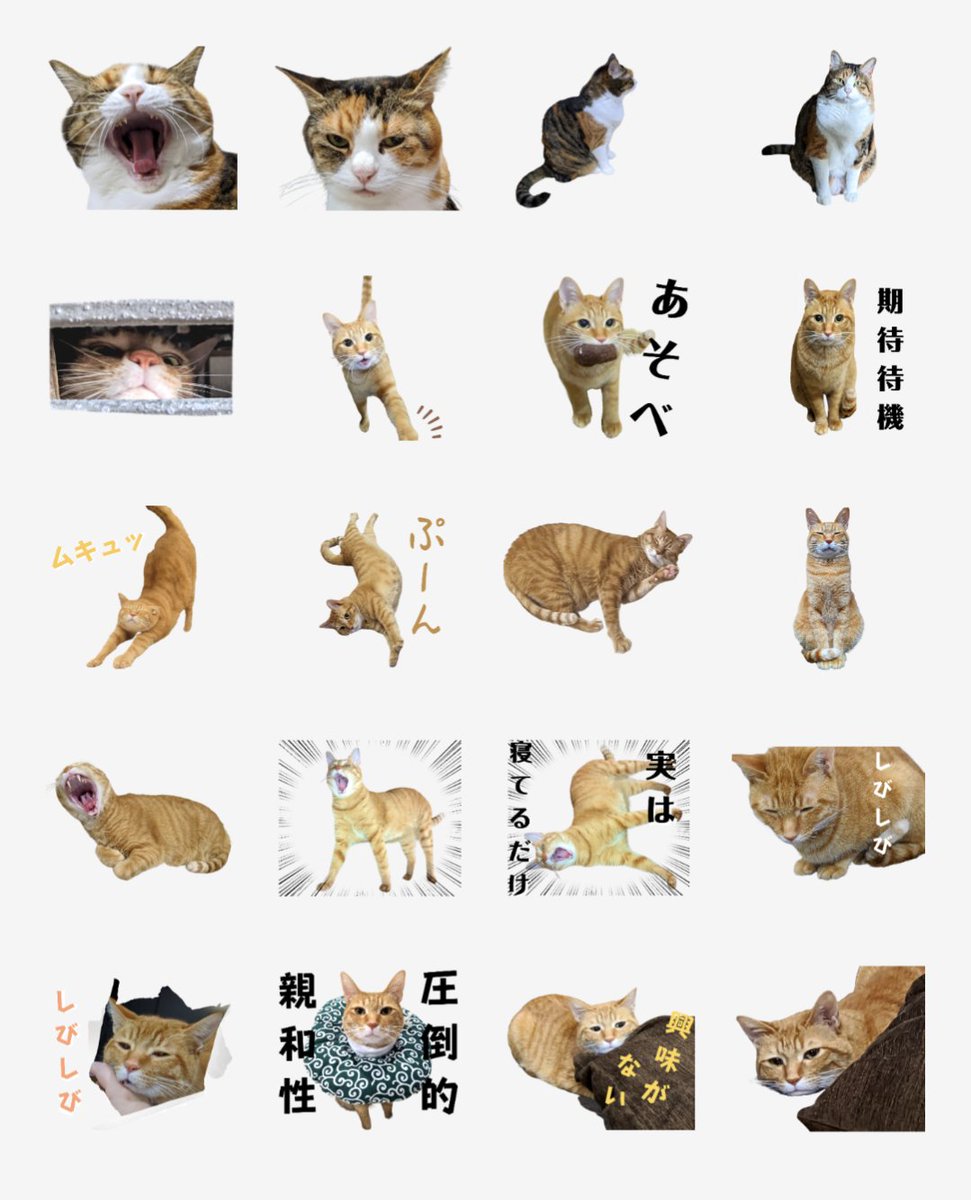 あそべ

期待待機

ムキュッ

ぷーん

実は寝てるだけ

しびしび

しびしび

圧倒的親和性

興味がない