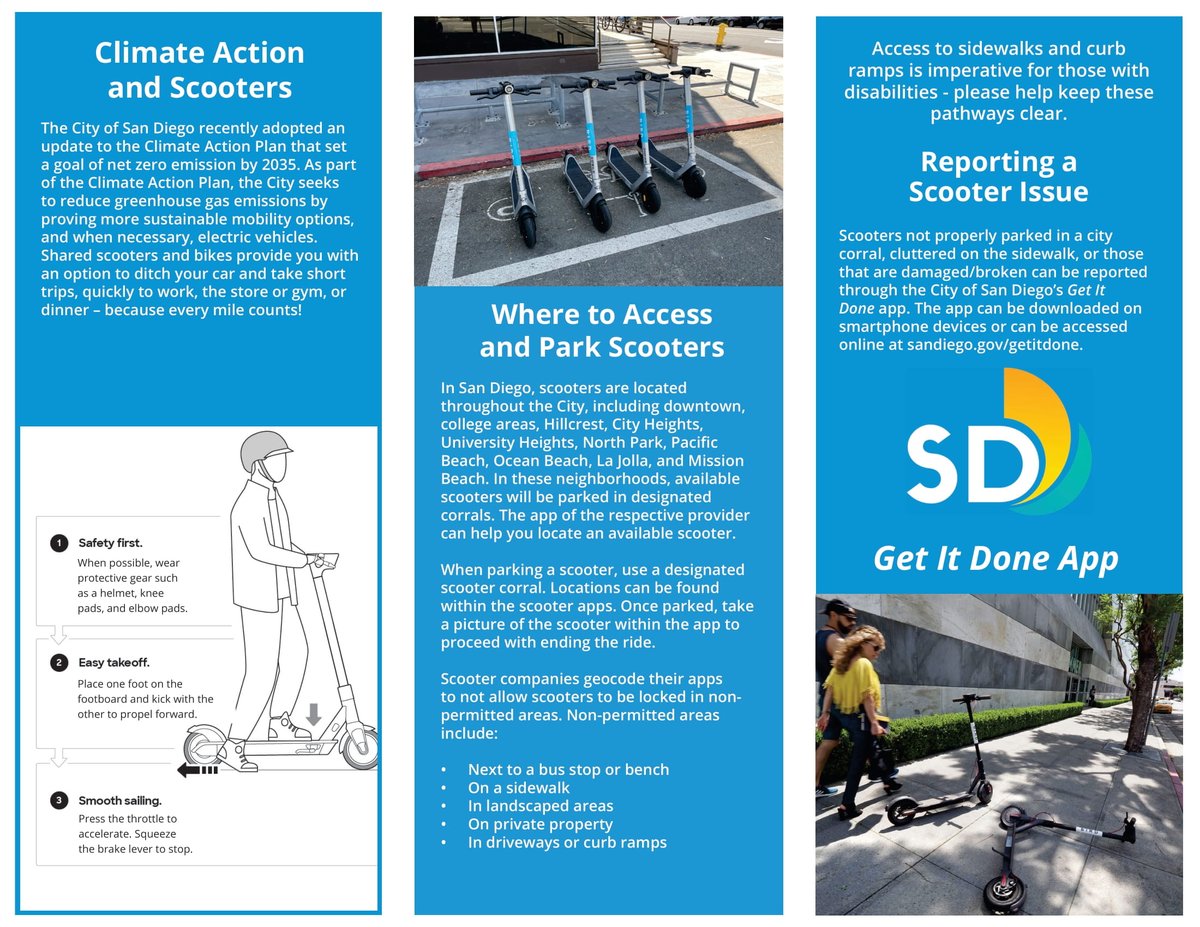 Climate Action and Scooters

The City of San Diego recently adopted an update to the Climate Action Plan that set a goal of net zero emission by 2035. As part of the Climate Action Plan, the City seeks to reduce greenhouse gas emissions by proving more sustainable mobility options, and when necessary, electric vehicles. Shared scooters and bikes provide you with an option to ditch your car and take short trips, quickly to work, the store or gym, or dinner – because every mile counts!

1 Safety first.
When possible, wear protective gear such as a helmet, knee pads, and elbow pads.

2 Easy takeoff.
Place one foot on the footboard and kick with the other to propel forward.

3 Smooth sailing.
Press the throttle to accelerate. Squeeze the brake lever to stop.

Where to Access and Park Scooters

In San Diego, scooters are located throughout the City, including downtown, college areas, Hillcrest, City Heights, University Heights, North Park, Pacific Beach, Ocean Beach, La Jolla, and Mission Beach. In these neighborhoods, available scooters will be parked in designated corrals. The app of the respective provider can help you locate an available scooter.

When parking a scooter, use a designated scooter corral. Locations can be found within the scooter apps. Once parked, take a picture of the scooter within the app to proceed with ending the ride.

Scooter companies geocode their apps to not allow scooters to be locked in non-permitted areas. Non-permitted areas include:

• Next to a bus stop or bench
• On a sidewalk
• In landscaped areas
• On private property
• In driveways or curb ramps

Access to sidewalks and curb ramps is imperative for those with disabilities - please help keep these pathways clear.

Reporting a Scooter Issue

Scooters not properly parked in a city corral, cluttered on the sidewalk, or those that are damaged/broken can be reported through the City of San Diego's Get It Done app. The app can be downloaded on smartphone devices or can be accessed online at sandiego.gov/getitdone.

SD

Get It Done App