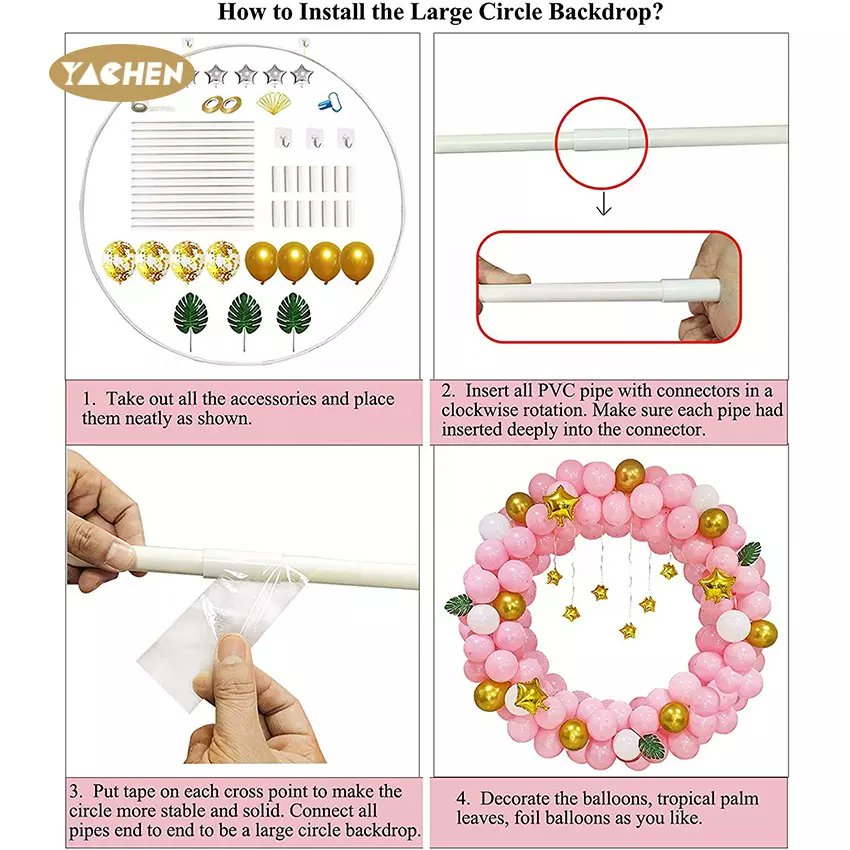 How to Install the Large Circle Backdrop?

YACHEN

1. Take out all the accessories and place them neatly as shown.

2. Insert all PVC pipe with connectors in a clockwise rotation. Make sure each pipe had inserted deeply into the connector.

3. Put tape on each cross point to make the circle more stable and solid. Connect all pipes end to end to be a large circle backdrop.

4. Decorate the balloons, tropical palm leaves, foil balloons as you like.