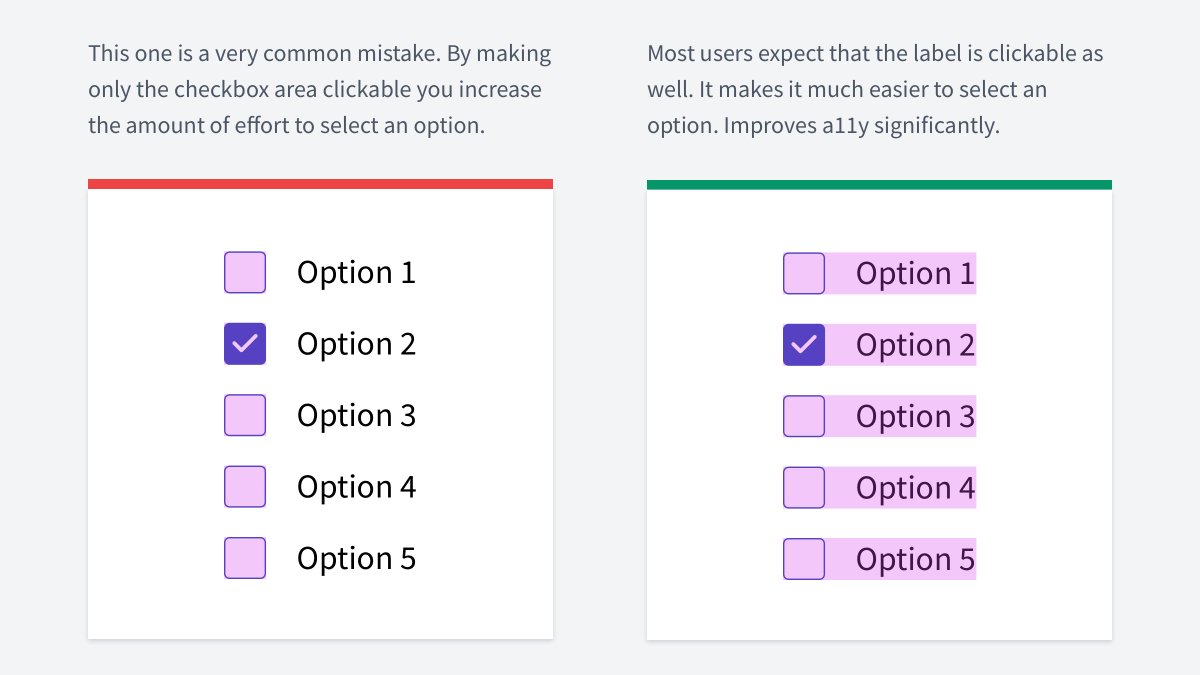 This one is a very common mistake. By making only the checkbox area clickable you increase the amount of effort to select an option.

Option 1
Option 2
Option 3
Option 4
Option 5

Most users expect that the label is clickable as well. It makes it much easier to select an option. Improves a11y significantly.

Option 1
Option 2
Option 3
Option 4
Option 5