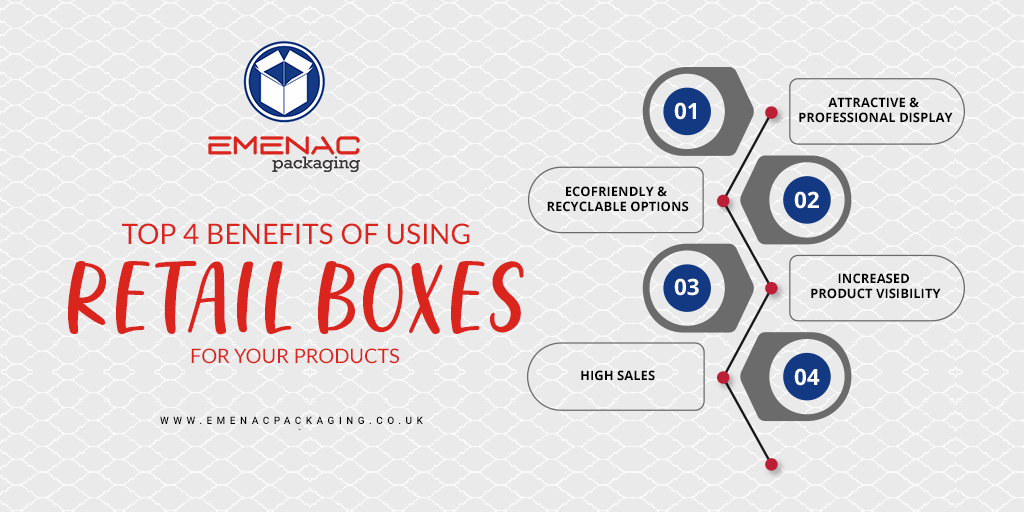 EMENAC
packaging

TOP 4 BENEFITS OF USING
RETAIL BOXES
FOR YOUR PRODUCTS

WWW.EMENACPACKAGING.CO.UK

01
ATTRACTIVE & PROFESSIONAL DISPLAY

ECOFRIENDLY & RECYCLABLE OPTIONS
02

03
INCREASED PRODUCT VISIBILITY

HIGH SALES
04