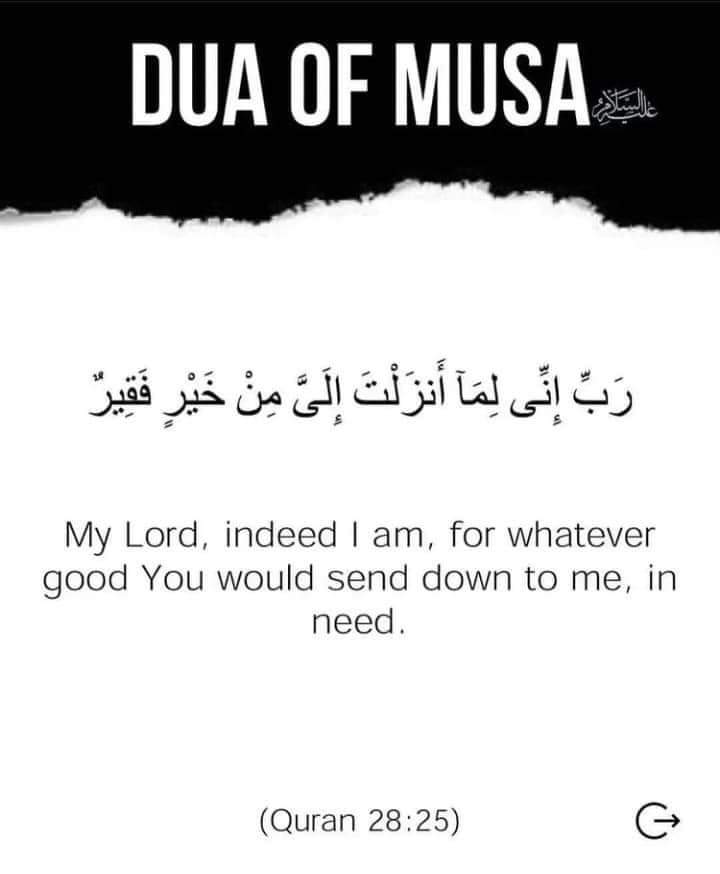 DUA OF MUSA عليه السلام

رَبِّ إِنِّى لِمَآ أَنزَلْتَ إِلَىَّ مِنْ خَيْرٍ فَقِيرٌ

My Lord, indeed I am, for whatever good You would send down to me, in need.

(Quran 28:25)