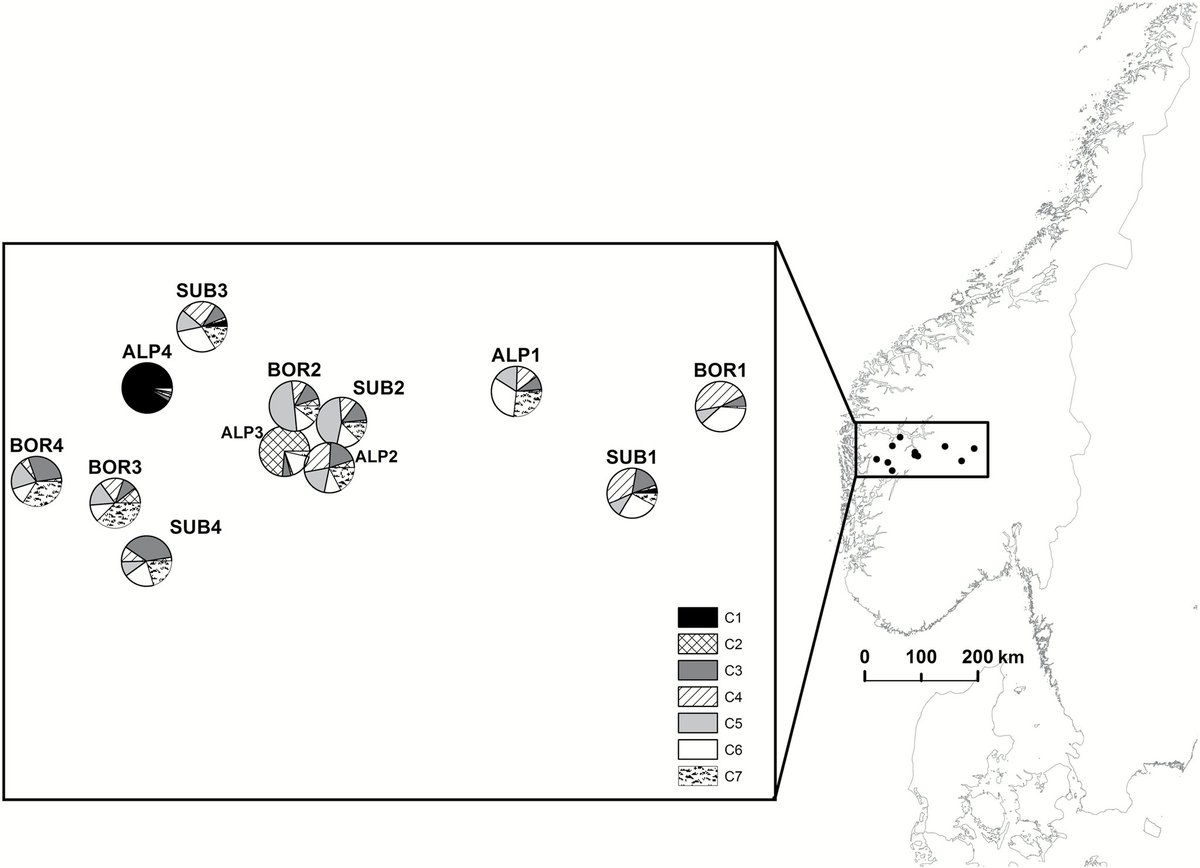 SUB3

ALP4

BOR2

SUB2

ALP1

BOR1

ALP3

ALP2

BOR4

BOR3

SUB1

SUB4

C1
C2
C3
C4
C5
C6
C7

0 100 200 km