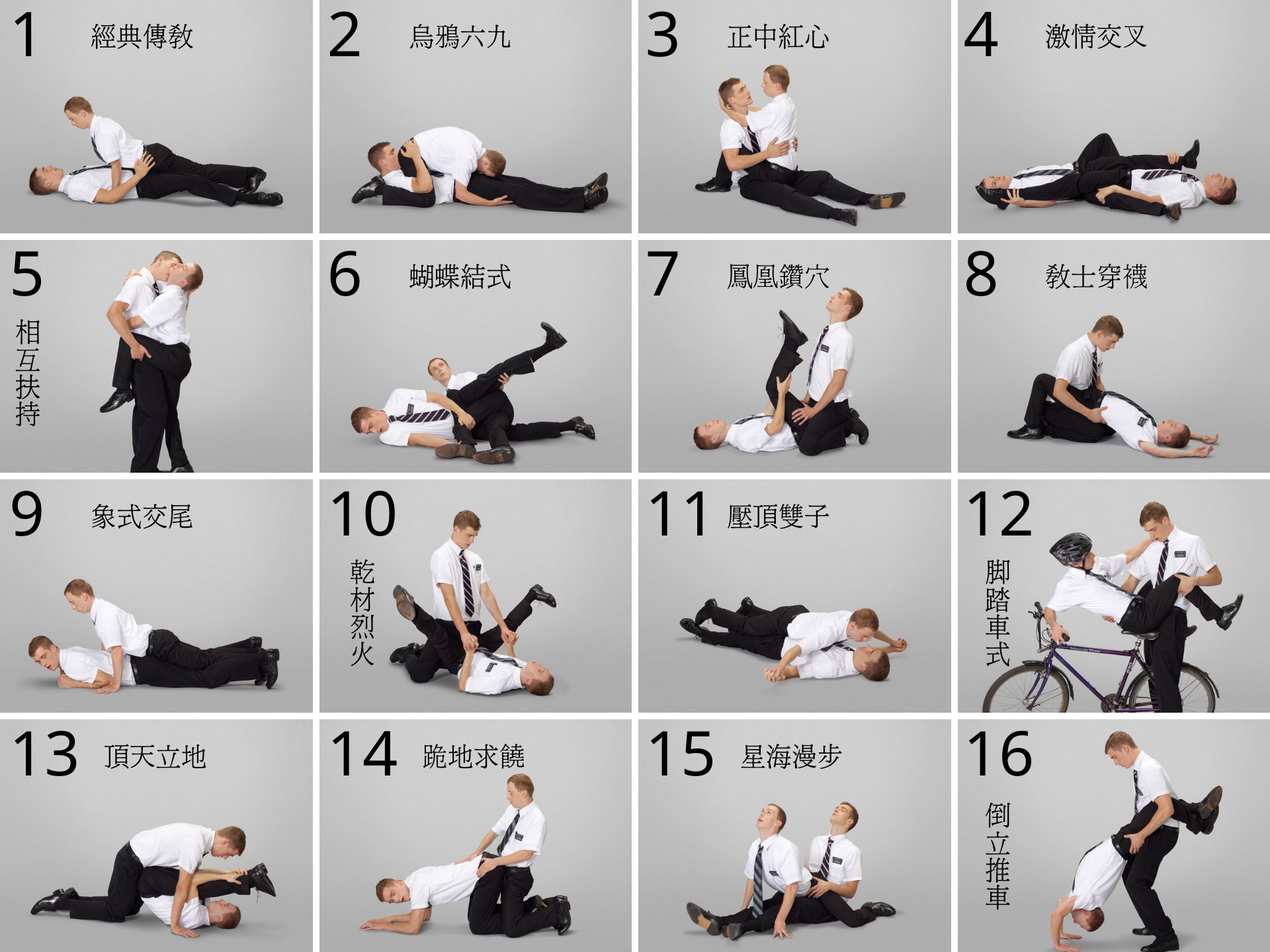 1 經典傳教

2 烏鴉六九

3 正中紅心

4 激情交叉

5 相互扶持

6 蝴蝶結式

7 鳳凰鑽穴

8 教士穿襪

9 象式交尾

10 乾材烈火

11 壓頂雙子

12 脚踏車式

13 頂天立地

14 跪地求饒

15 星海漫步

16 倒立推車