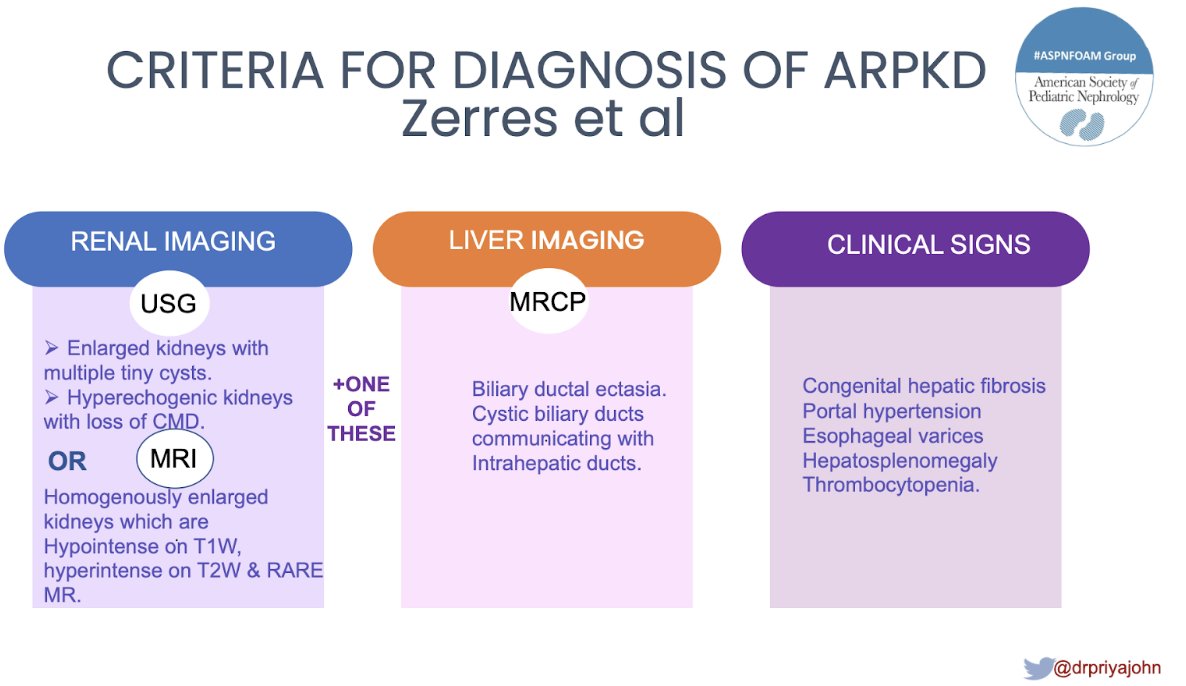 CRITERIA FOR DIAGNOSIS OF ARPKD
Zerres et al

#ASPNFOAM Group
American Society of Pediatric Nephrology

RENAL IMAGING

USG

➢ Enlarged kidneys with multiple tiny cysts.
➢ Hyperechogenic kidneys with loss of CMD.

OR

MRI

Homogenously enlarged kidneys which are Hypointense on T1W, hyperintense on T2W & RARE MR.

+ONE
OF
THESE

LIVER IMAGING

MRCP

Biliary ductal ectasia.
Cystic biliary ducts communicating with Intrahepatic ducts.

CLINICAL SIGNS

Congenital hepatic fibrosis
Portal hypertension
Esophageal varices
Hepatosplenomegaly
Thrombocytopenia.

@drpriyajohn