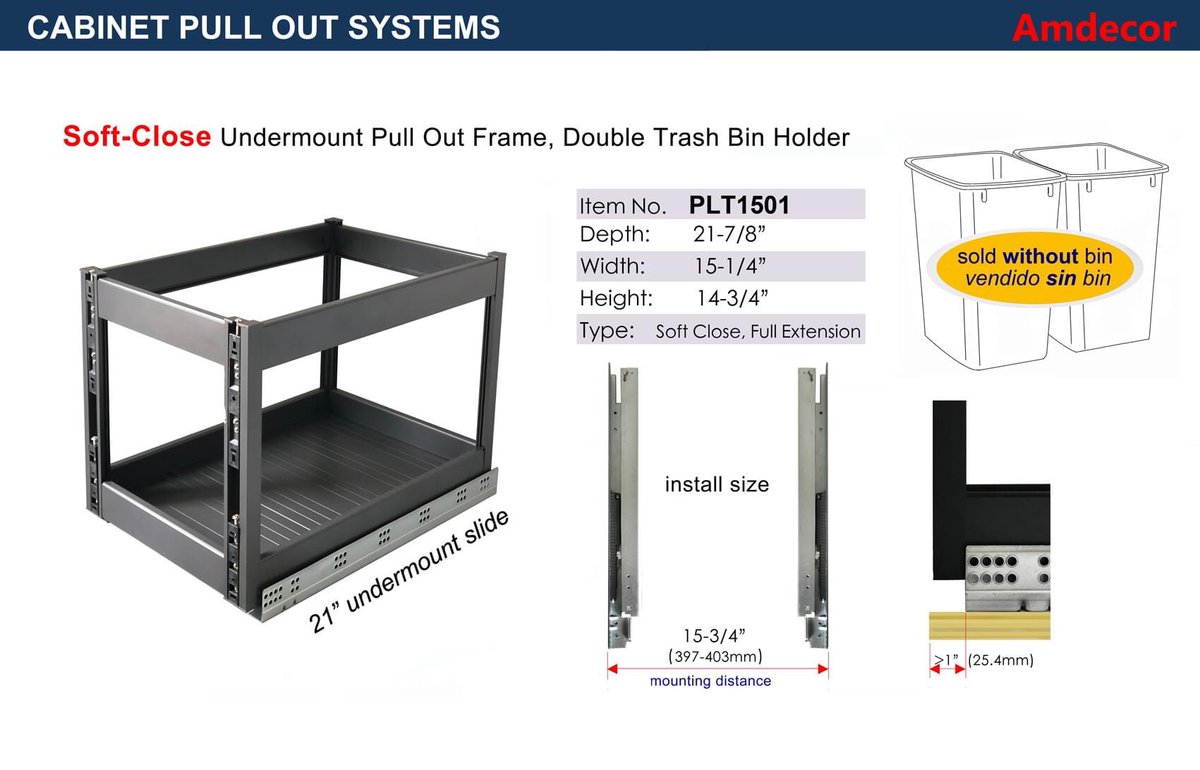 CABINET PULL OUT SYSTEMS

Amdecor

Soft-Close Undermount Pull Out Frame, Double Trash Bin Holder

| Item No. | PLT1501 |
|---|---|
| Depth: | 21-7/8” |
| Width: | 15-1/4” |
| Height: | 14-3/4” |
| Type: | Soft Close, Full Extension |

sold without bin
vendido sin bin

21” undermount slide

install size

15-3/4”
(397-403mm)
mounting distance

>1” (25.4mm)