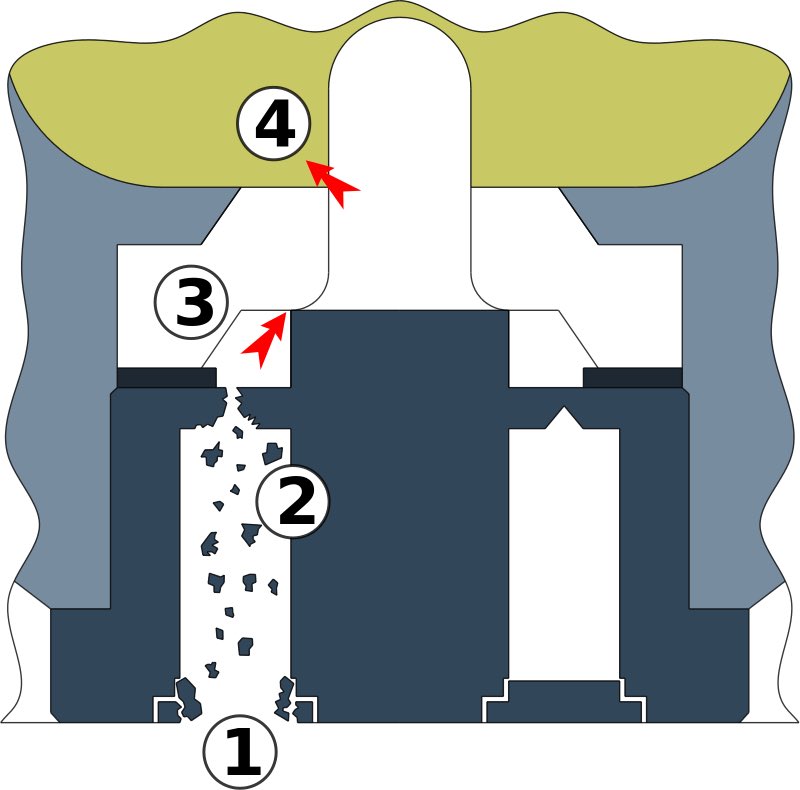 4
3
2
1