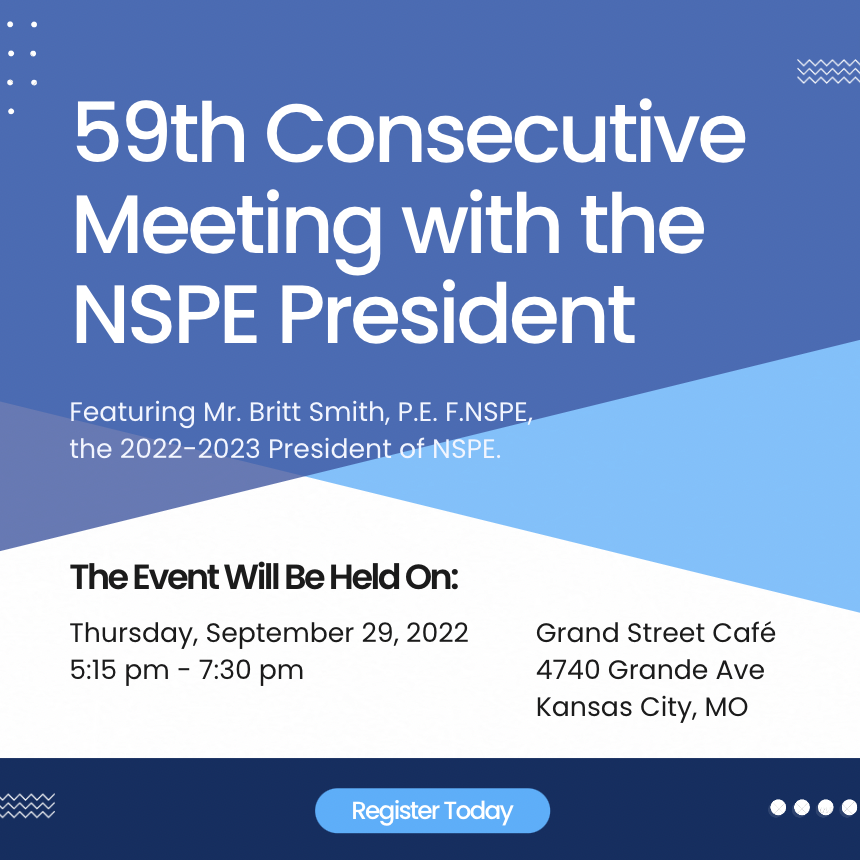 59th Consecutive Meeting with the NSPE President

Featuring Mr. Britt Smith, P.E. F.NSPE, the 2022-2023 President of NSPE.

The Event Will Be Held On:

Thursday, September 29, 2022
5:15 pm - 7:30 pm

Grand Street Café
4740 Grande Ave
Kansas City, MO

Register Today