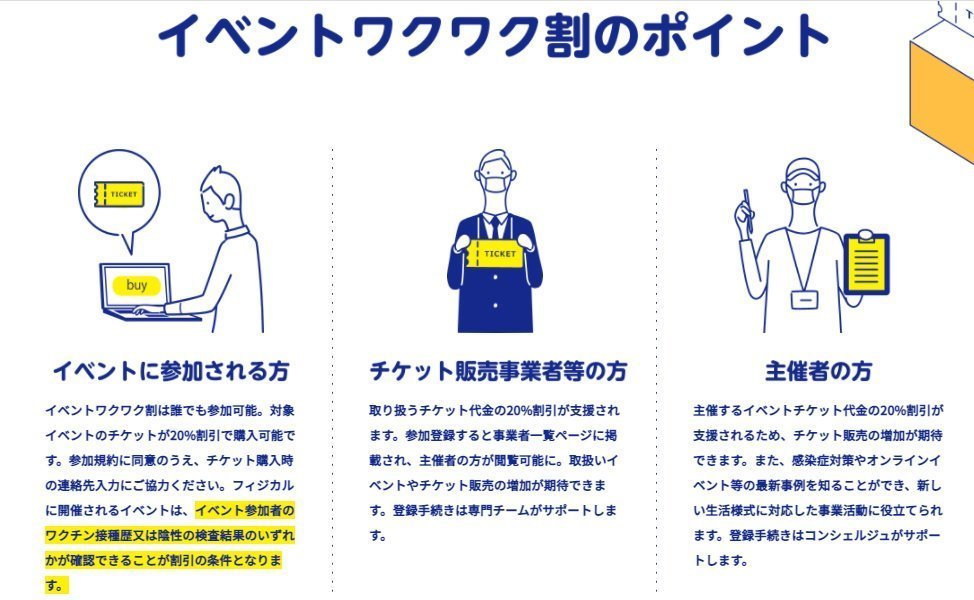 イベントワクワク割のポイント

TICKET

buy

イベントに参加される方

イベントワクワク割は誰でも参加可能。対象イベントのチケットが20%割引で購入可能です。参加規約に同意のうえ、チケット購入時の連絡先入力にご協力ください。フィジカルに開催されるイベントは、イベント参加者のワクチン接種歴又は陰性の検査結果のいずれかが確認できることが割引の条件となります。

TICKET

チケット販売事業者等の方

取り扱うチケット代金の20%割引が支援されます。参加登録すると事業者一覧ページに掲載され、主催者の方が閲覧可能に。取扱いイベントやチケット販売の増加が期待できます。登録手続きは専門チームがサポートします。

主催者の方

主催するイベントチケット代金の20%割引が支援されるため、チケット販売の増加が期待できます。また、感染症対策やオンラインイベント等の最新事例を知ることができ、新しい生活様式に対応した事業活動に役立てられます。登録手続きはコンシェルジュがサポートします。