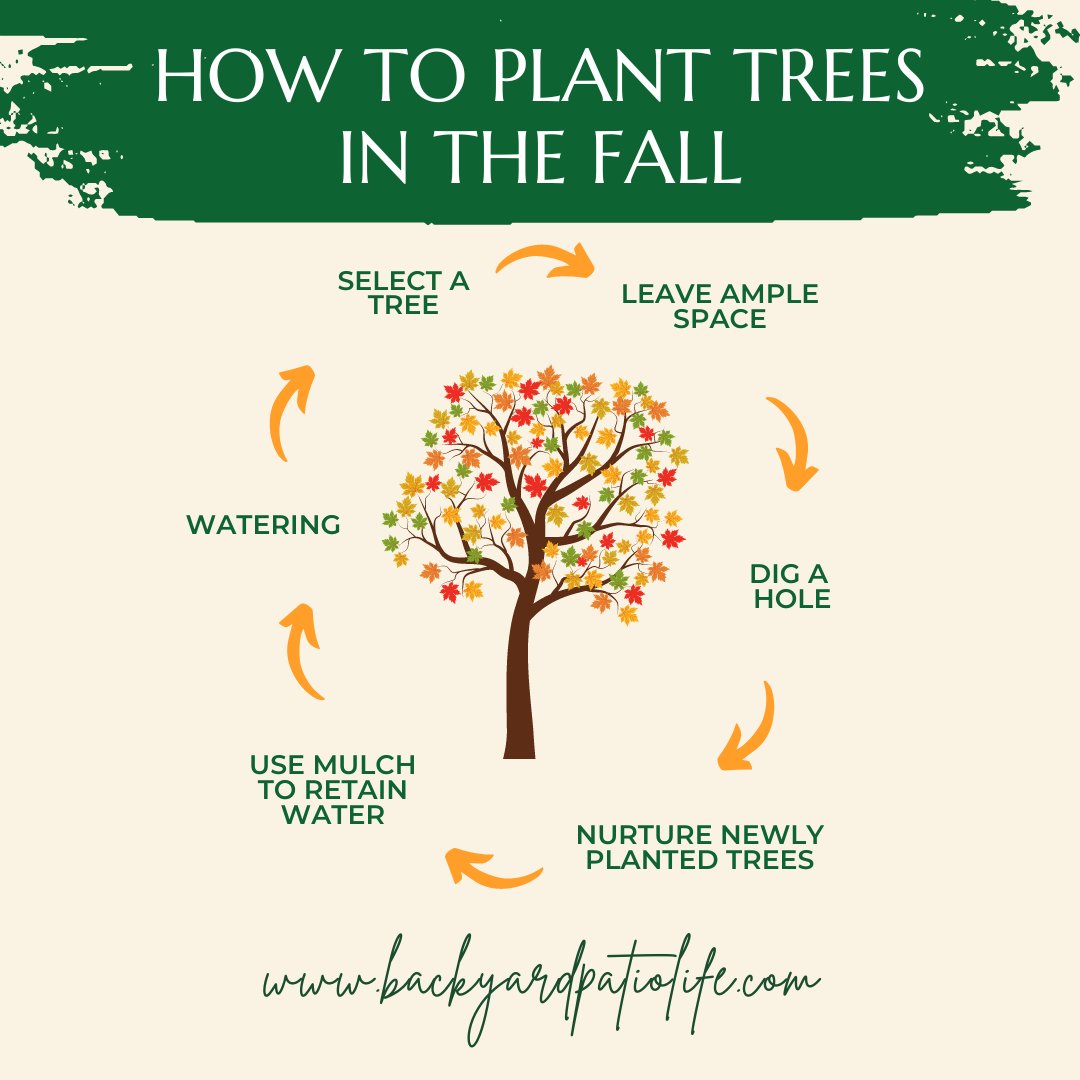 HOW TO PLANT TREES IN THE FALL

SELECT A TREE

LEAVE AMPLE SPACE

DIG A HOLE

NURTURE NEWLY PLANTED TREES

USE MULCH TO RETAIN WATER

WATERING

www.backyardpatiolife.com