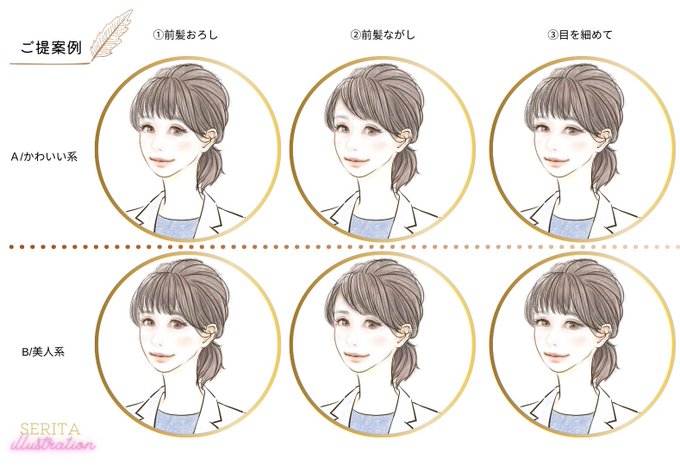 ご提案例

①前髪おろし

②前髪ながし

③目を細めて

A/かわいい系

B/美人系

SERITA
illustration