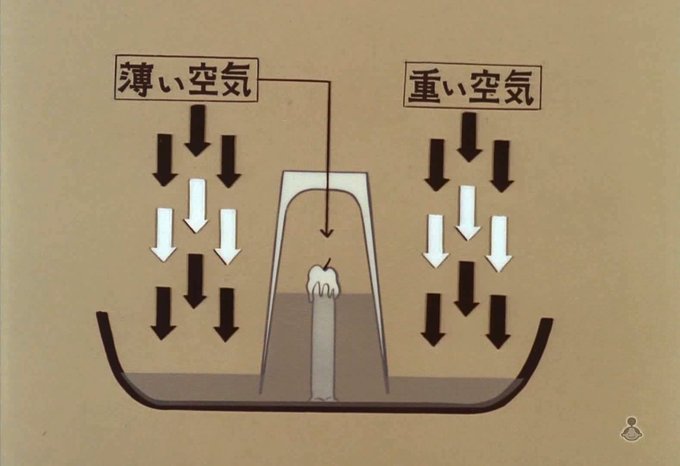 薄い空気

重い空気