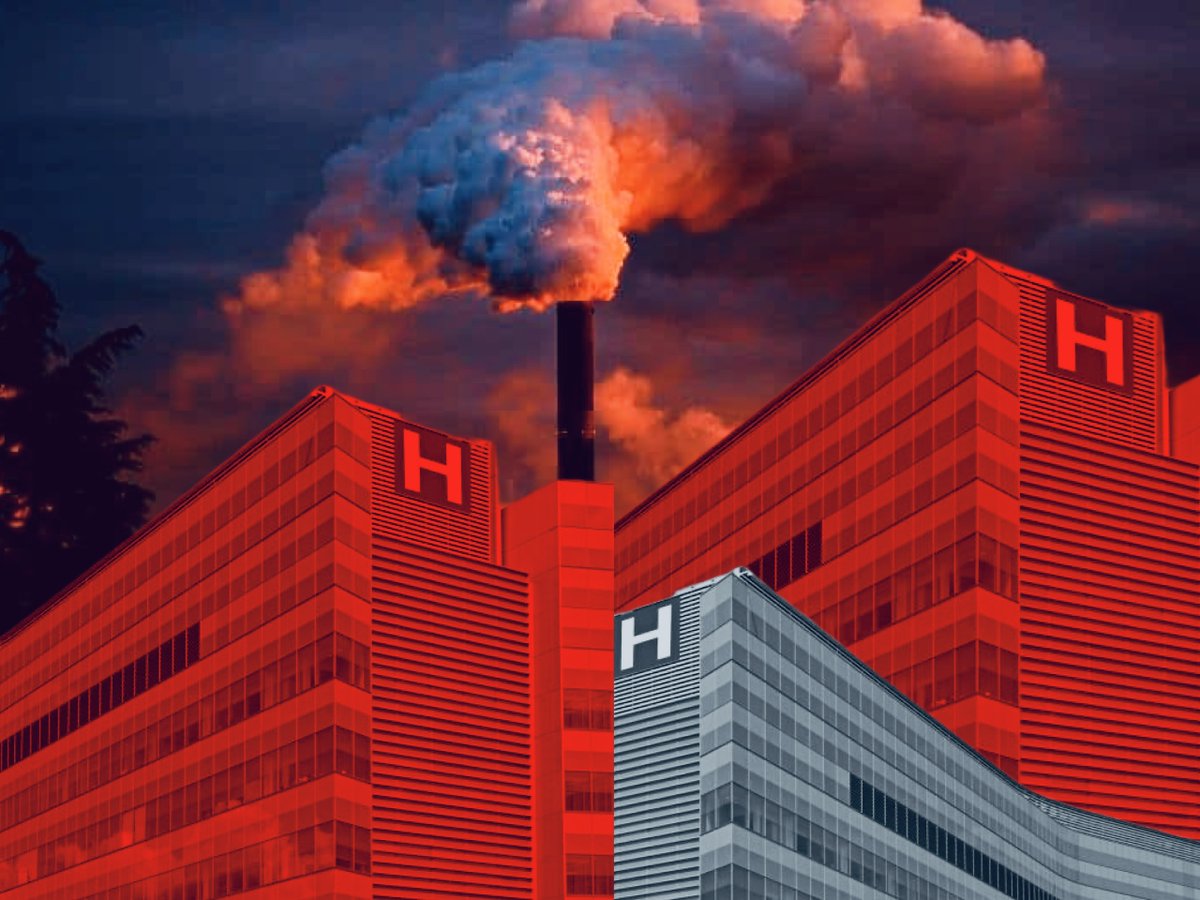 H
H
H