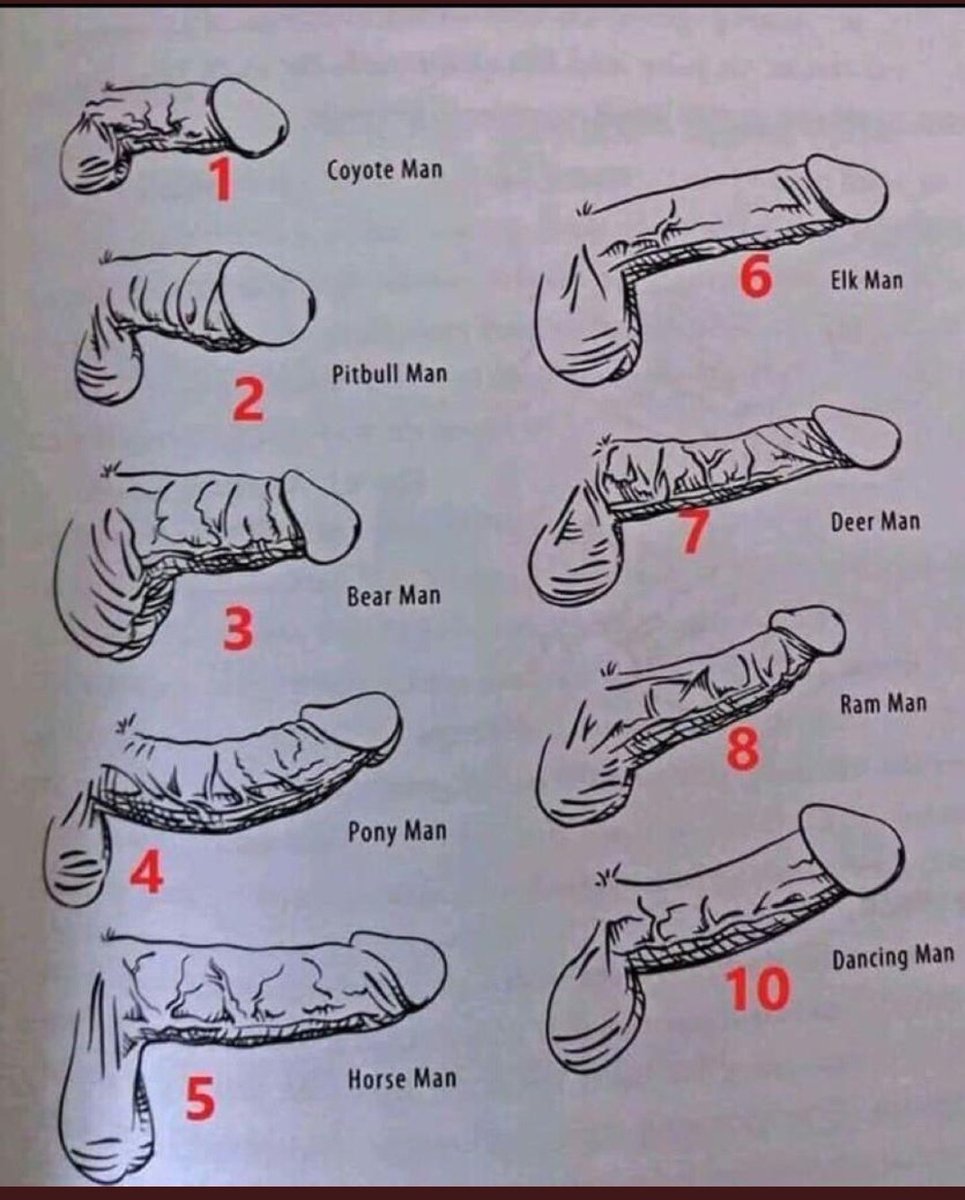 1 Coyote Man

2 Pitbull Man

3 Bear Man

4 Pony Man

5 Horse Man

6 Elk Man

7 Deer Man

8 Ram Man

10 Dancing Man