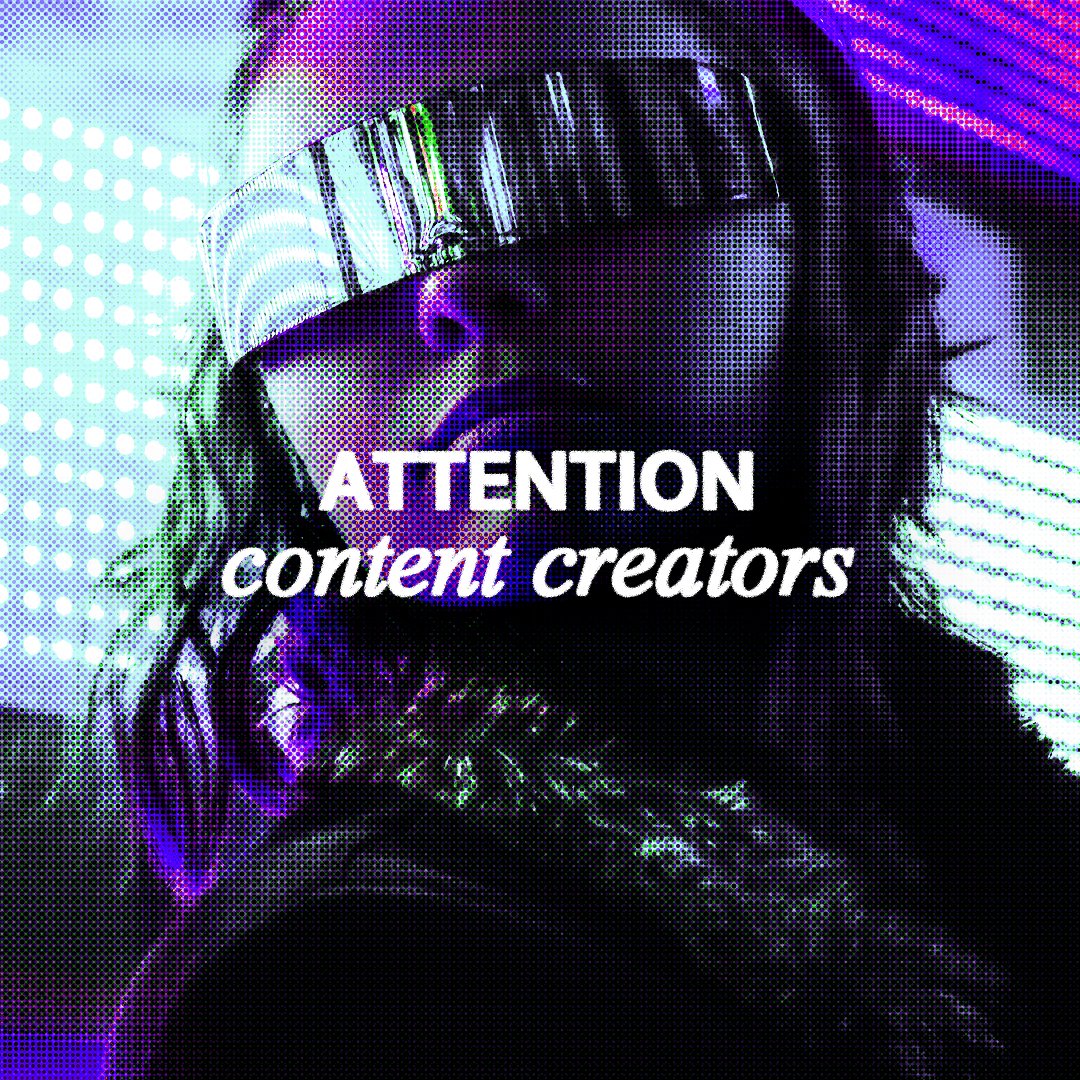 ATTENTION
content creators