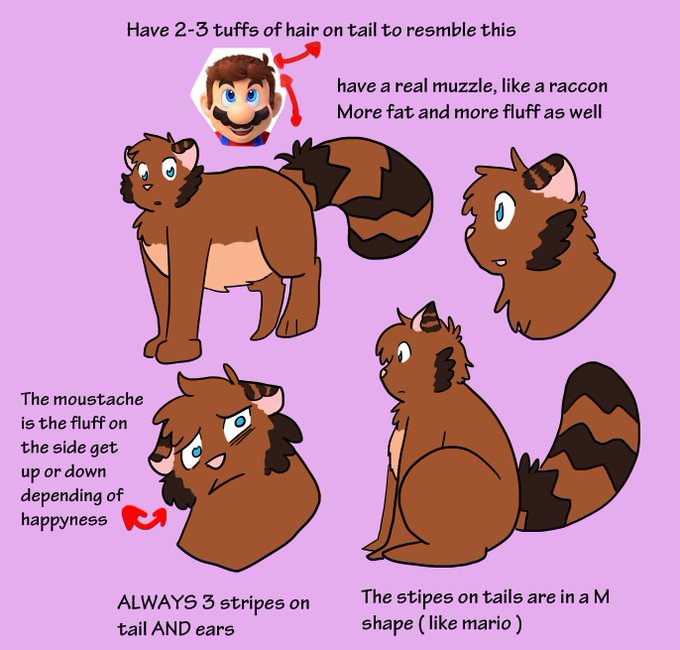 Have 2-3 tuffs of hair on tail to resmble this

have a real muzzle, like a raccon
More fat and more fluff as well

The moustache is the fluff on the side get up or down depending of happyness

ALWAYS 3 stripes on tail AND ears

The stipes on tails are in a M shape ( like mario )