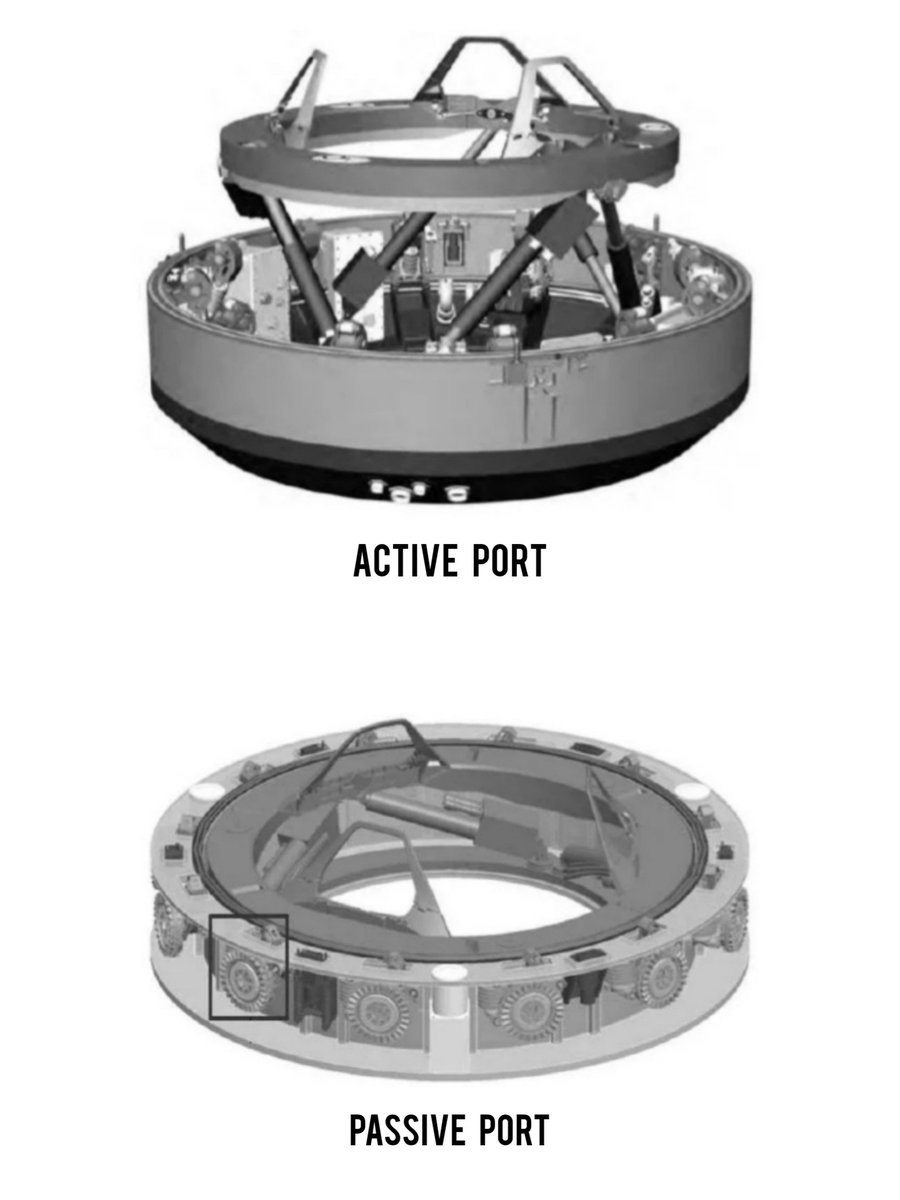 ACTIVE PORT

PASSIVE PORT