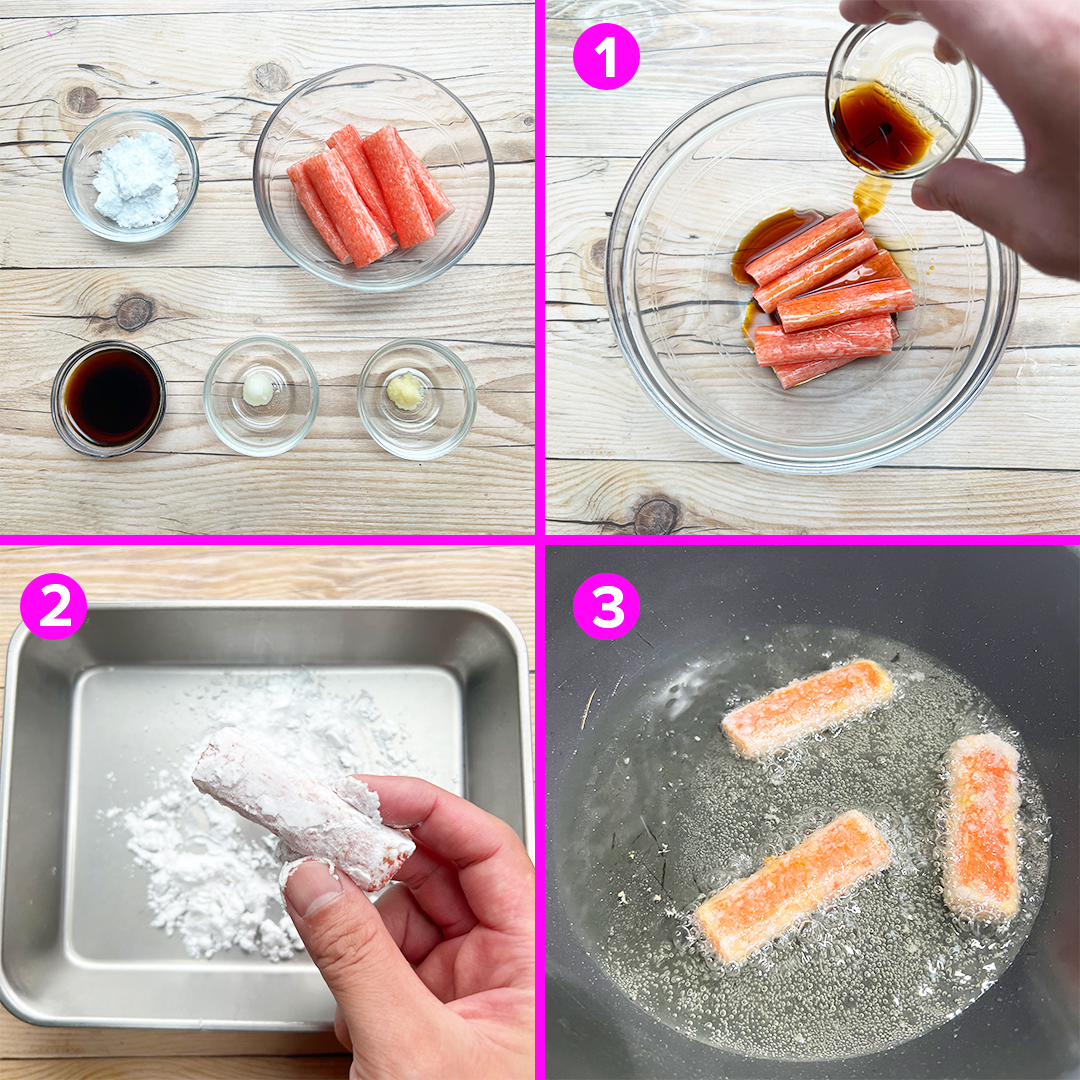 1

2

3