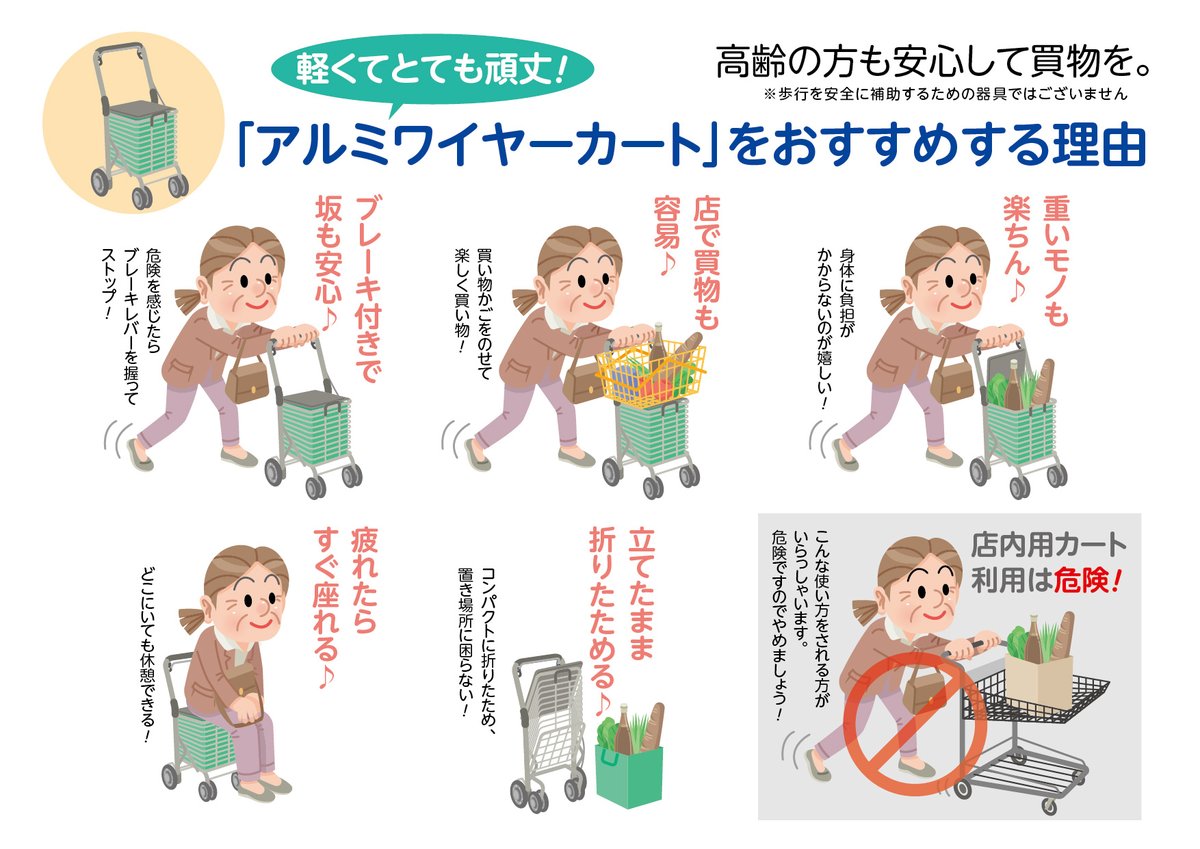 軽くてとても頑丈!

高齢の方も安心して買物を。
※歩行を安全に補助するための器具ではございません

「アルミワイヤーカート」をおすすめする理由

ブレーキ付きで坂も安心♪

危険を感じたらブレーキレバーを握ってストップ!

店で買物も容易♪

買い物かごをのせて楽しく買い物!

重いモノも楽ちん♪

身体に負担がかからないのが嬉しい!

疲れたらすぐ座れる♪

どこにいても休憩できる!

立てたまま折りたためる♪

コンパクトに折りたため、置き場所に困らない!

店内用カート利用は危険!

こんな使い方をされる方がいらっしゃいます。危険ですのでやめましょう!