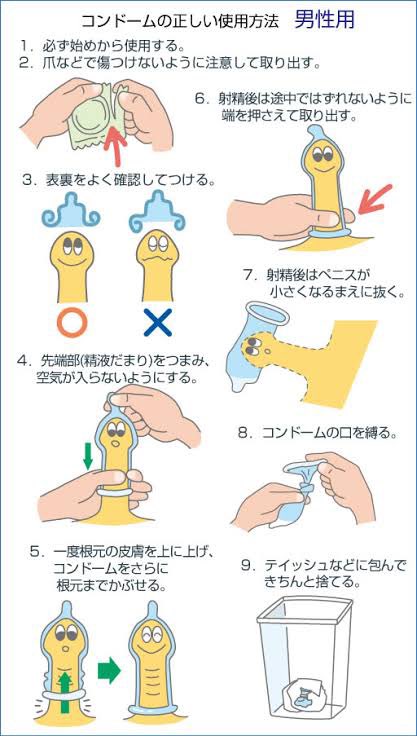 コンドームの正しい使用方法　男性用

1．必ず始めから使用する。
2．爪などで傷つけないように注意して取り出す。

3．表裏をよく確認してつける。

4．先端部(精液だまり)をつまみ、空気が入らないようにする。

5．一度根元の皮膚を上に上げ、コンドームをさらに根元までかぶせる。

6．射精後は途中ではずれないように端を押さえて取り出す。

7．射精後はペニスが小さくなるまえに抜く。

8．コンドームの口を縛る。

9．テイッシュなどに包んできちんと捨てる。