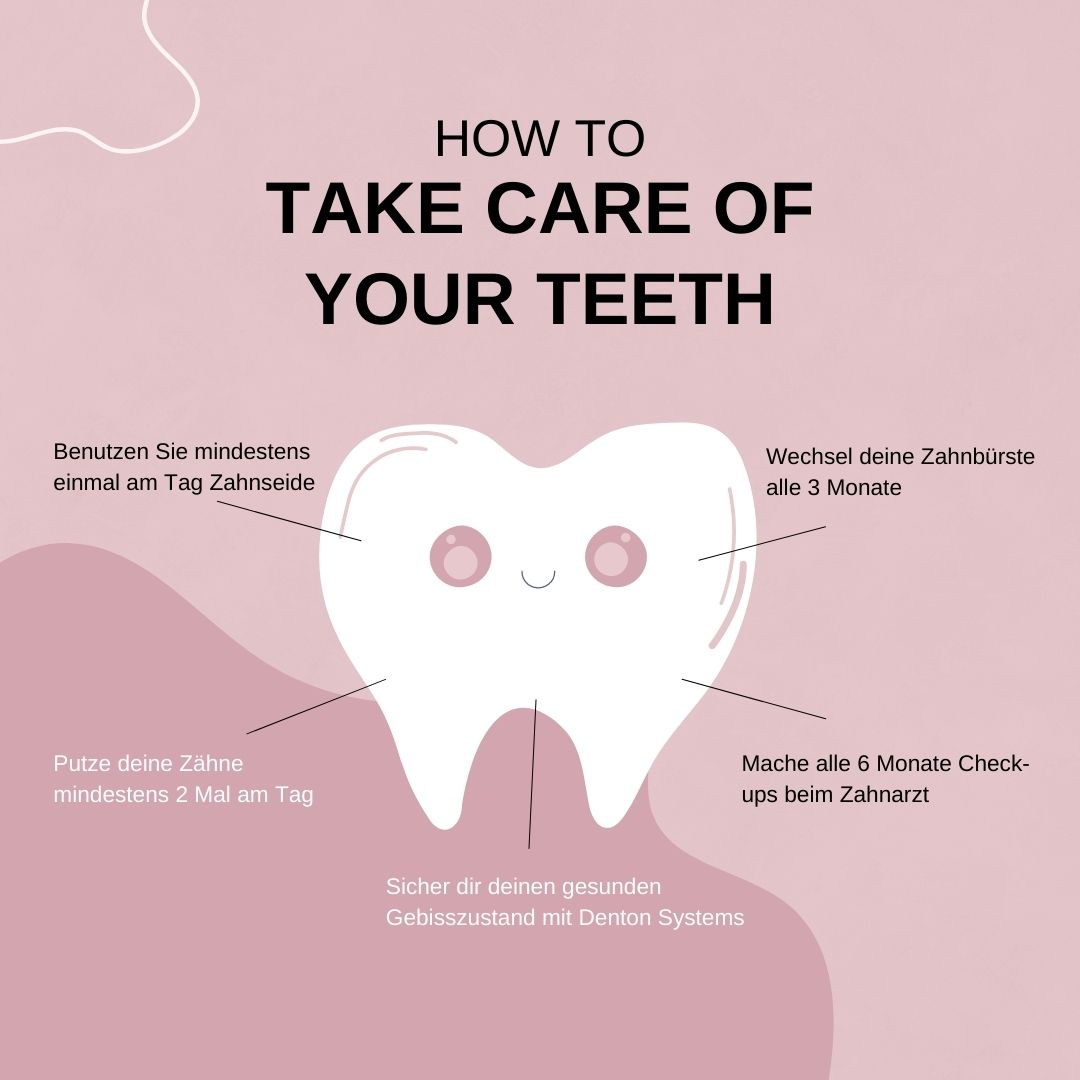 HOW TO
TAKE CARE OF YOUR TEETH

Benutzen Sie mindestens einmal am Tag Zahnseide

Wechsel deine Zahnbürste alle 3 Monate

Putze deine Zähne mindestens 2 Mal am Tag

Mache alle 6 Monate Check-ups beim Zahnarzt

Sicher dir deinen gesunden Gebisszustand mit Denton Systems