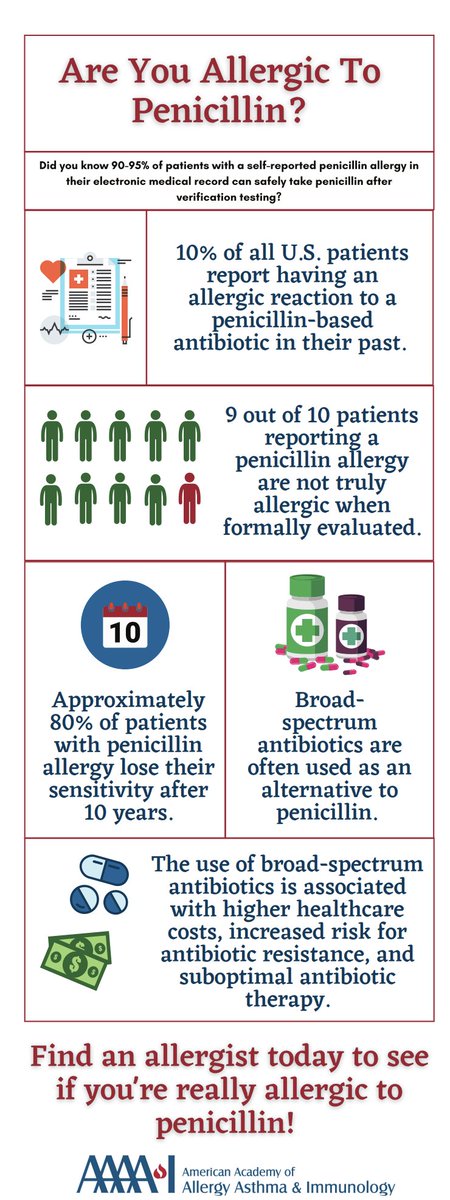 Are You Allergic To Penicillin?

Did you know 90-95% of patients with a self-reported penicillin allergy in their electronic medical record can safely take penicillin after verification testing?

10% of all U.S. patients report having an allergic reaction to a penicillin-based antibiotic in their past.

9 out of 10 patients reporting a penicillin allergy are not truly allergic when formally evaluated.

10

Approximately 80% of patients with penicillin allergy lose their sensitivity after 10 years.

Broad-spectrum antibiotics are often used as an alternative to penicillin.

The use of broad-spectrum antibiotics is associated with higher healthcare costs, increased risk for antibiotic resistance, and suboptimal antibiotic therapy.

Find an allergist today to see if you're really allergic to penicillin!

AAAAI American Academy of Allergy Asthma & Immunology