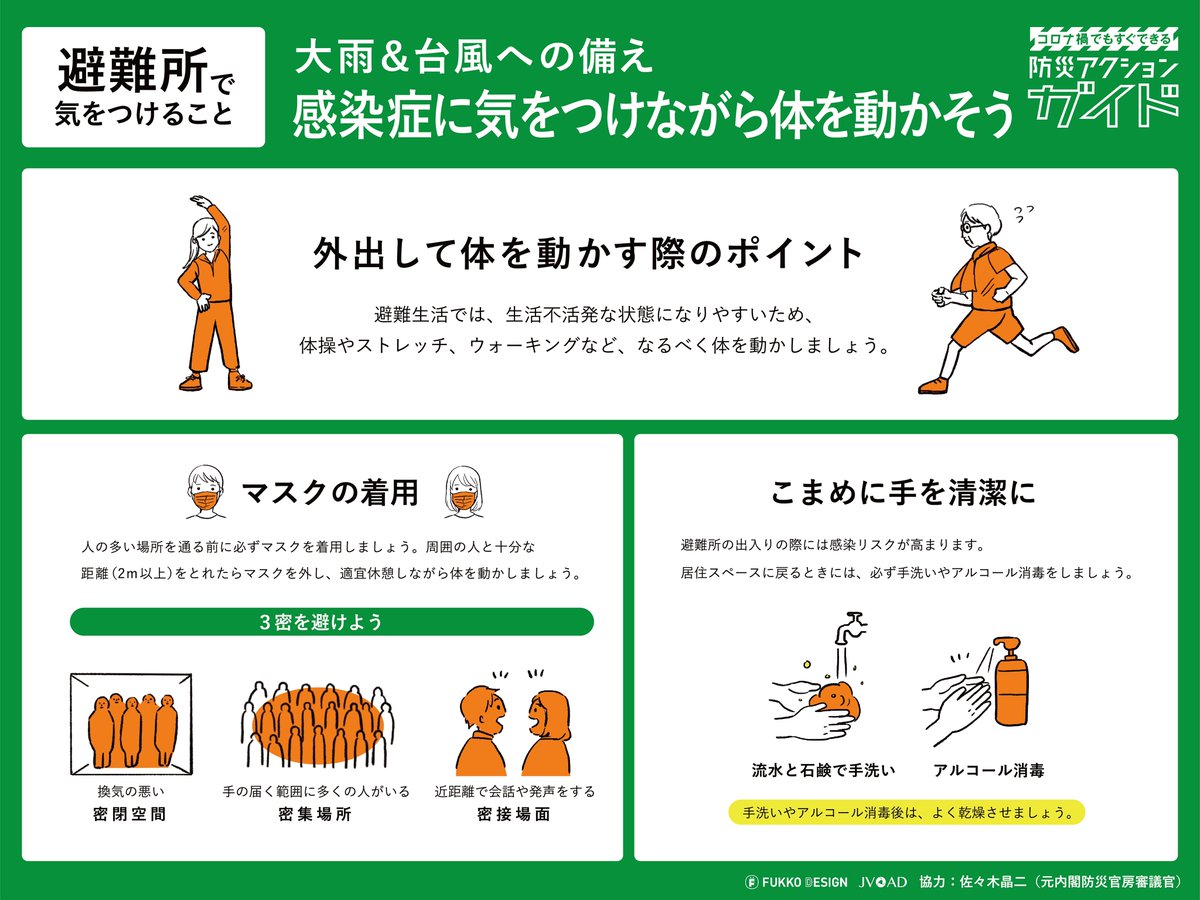 避難所で気をつけること

大雨＆台風への備え
感染症に気をつけながら体を動かそう

コロナ禍でもすぐできる
防災アクションガイド

外出して体を動かす際のポイント

避難生活では、生活不活発な状態になりやすいため、体操やストレッチ、ウォーキングなど、なるべく体を動かしましょう。

マスクの着用

人の多い場所を通る前に必ずマスクを着用しましょう。周囲の人と十分な距離（2m以上）をとれたらマスクを外し、適宜休憩しながら体を動かしましょう。

３密を避けよう

換気の悪い
密閉空間

手の届く範囲に多くの人がいる
密集場所

近距離で会話や発声をする
密接場面

こまめに手を清潔に

避難所の出入りの際には感染リスクが高まります。
居住スペースに戻るときには、必ず手洗いやアルコール消毒をしましょう。

流水と石鹸で手洗い

アルコール消毒

手洗いやアルコール消毒後は、よく乾燥させましょう。

FUKKO DESIGN　JVOAD　協力：佐々木晶二（元内閣防災官房審議官）