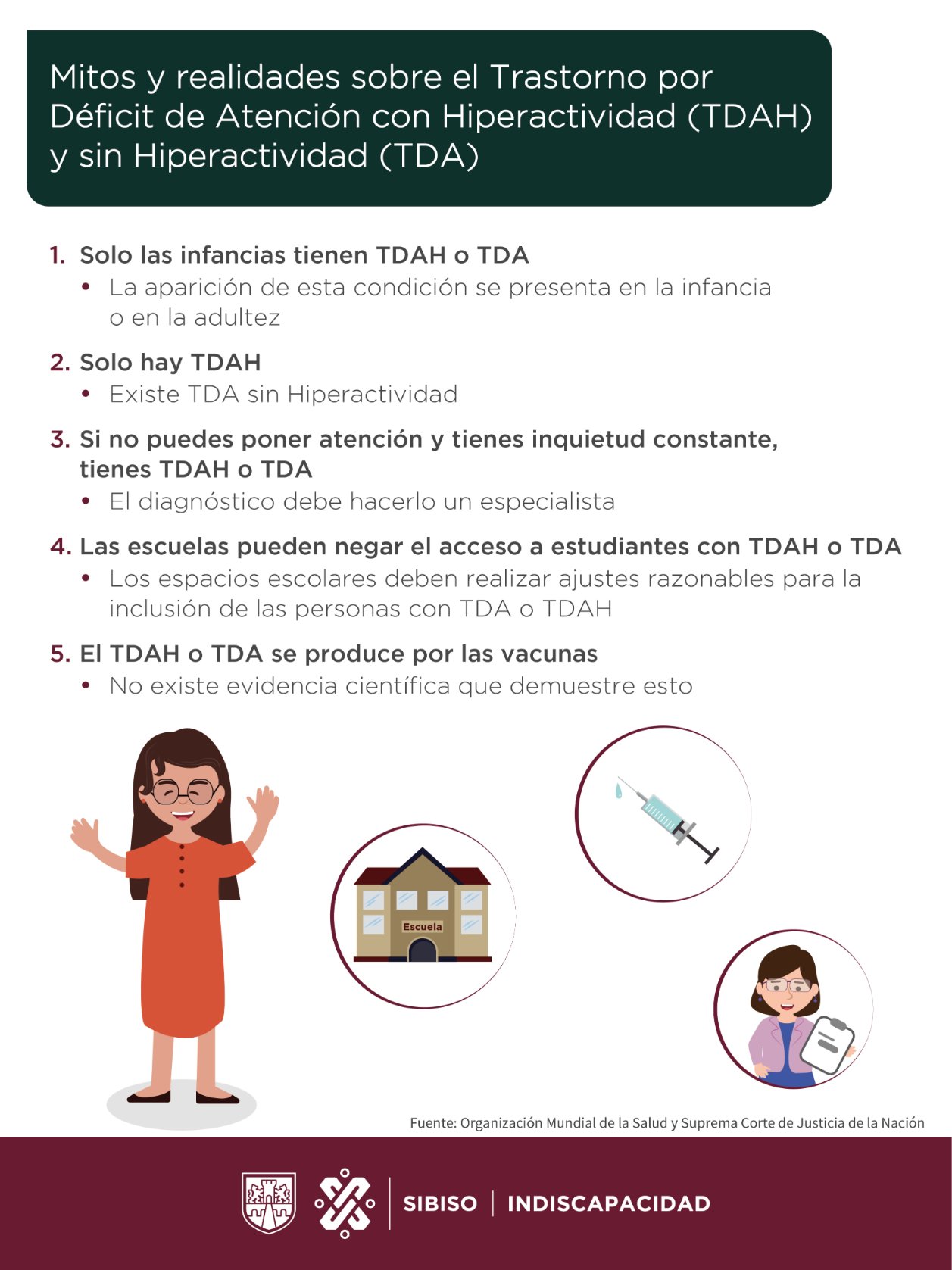 Mitos y realidades sobre el Trastorno por Déficit de Atención con Hiperactividad (TDAH) y sin Hiperactividad (TDA)

1. Solo las infancias tienen TDAH o TDA
• La aparición de esta condición se presenta en la infancia o en la adultez

2. Solo hay TDAH
• Existe TDA sin Hiperactividad

3. Si no puedes poner atención y tienes inquietud constante, tienes TDAH o TDA
• El diagnóstico debe hacerlo un especialista

4. Las escuelas pueden negar el acceso a estudiantes con TDAH o TDA
• Los espacios escolares deben realizar ajustes razonables para la inclusión de las personas con TDA o TDAH

5. El TDAH o TDA se produce por las vacunas
• No existe evidencia científica que demuestre esto

Escuela

Fuente: Organización Mundial de la Salud y Suprema Corte de Justicia de la Nación

SIBISO | INDISCAPACIDAD