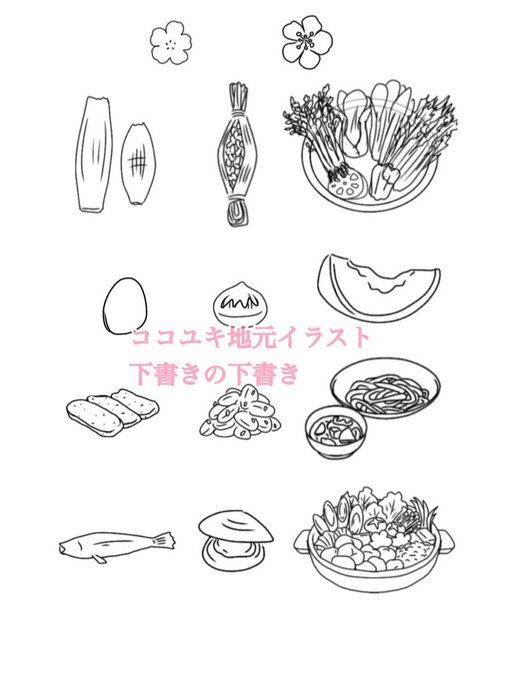 ココユキ地元イラスト
下書きの下書き