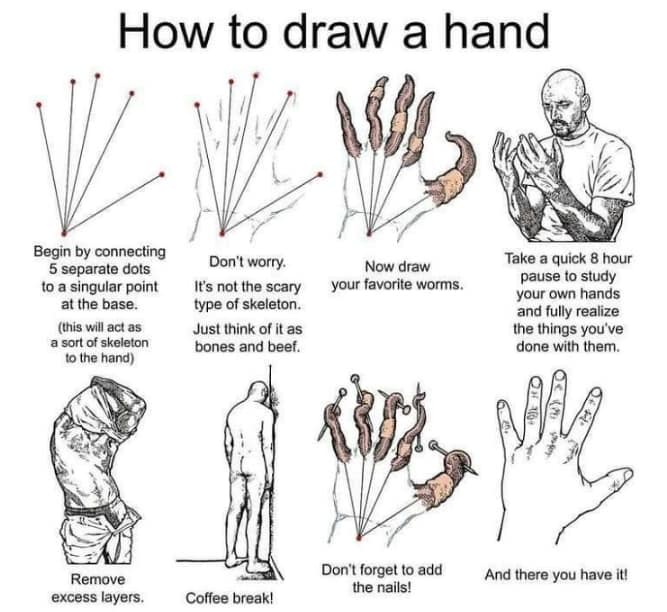 How to draw a hand

Begin by connecting 5 separate dots to a singular point at the base.

(this will act as a sort of skeleton to the hand)

Don't worry.

It's not the scary type of skeleton.

Just think of it as bones and beef.

Now draw your favorite worms.

Take a quick 8 hour pause to study your own hands and fully realize the things you've done with them.

Remove excess layers.

Coffee break!

Don't forget to add the nails!

And there you have it!