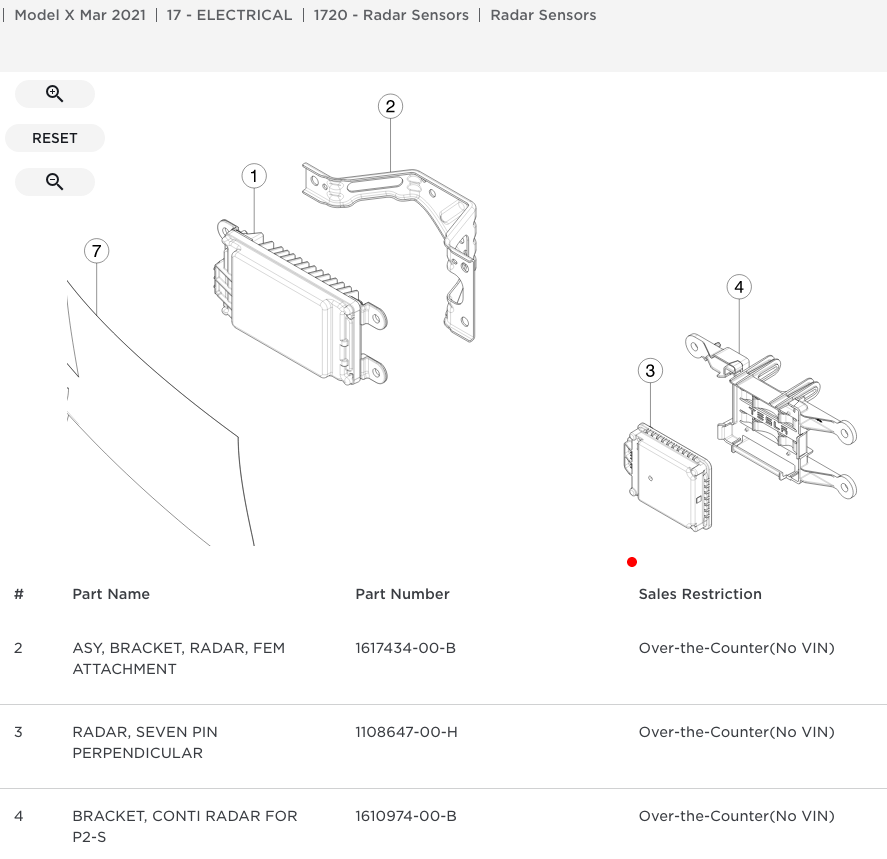 | Model X Mar 2021 | 17 - ELECTRICAL | 1720 - Radar Sensors | Radar Sensors

RESET

2
1
7
4
3

| # | Part Name | Part Number | Sales Restriction |
|---|---|---|---|
| 2 | ASY, BRACKET, RADAR, FEM ATTACHMENT | 1617434-00-B | Over-the-Counter(No VIN) |
| 3 | RADAR, SEVEN PIN PERPENDICULAR | 1108647-00-H | Over-the-Counter(No VIN) |
| 4 | BRACKET, CONTI RADAR FOR P2-S | 1610974-00-B | Over-the-Counter(No VIN) |