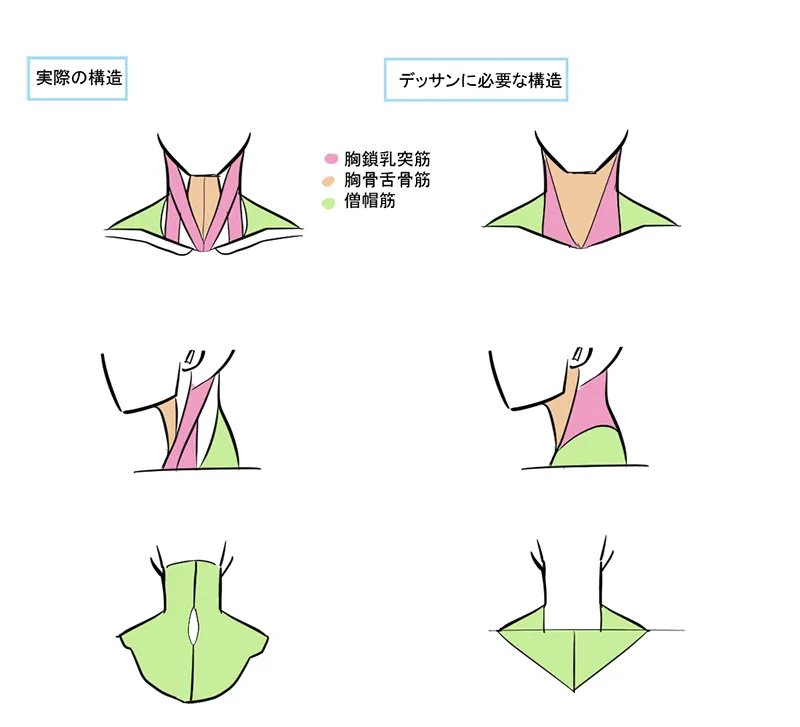 実際の構造

デッサンに必要な構造

胸鎖乳突筋
胸骨舌骨筋
僧帽筋