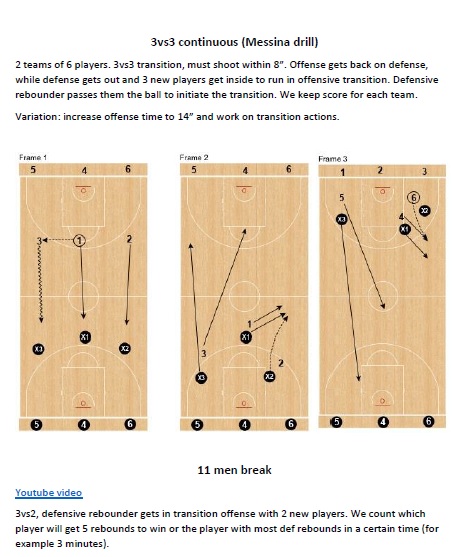 3vs3 continuous (Messina drill)

2 teams of 6 players. 3vs3 transition, must shoot within 8". Offense gets back on defense, while defense gets out and 3 new players get inside to run in offensive transition. Defensive rebounder passes them the ball to initiate the transition. We keep score for each team.

Variation: increase offense time to 14" and work on transition actions.

Frame 1
5 4 6
3 1 2
X1
X3 X2
5 4 6

Frame 2
5 4 6
1
X1
3 2
X3 X2
5 4 6

Frame 3
1 2 3
5 6
X3 X2
4
X1
5 4 6

11 men break

Youtube video

3vs2, defensive rebounder gets in transition offense with 2 new players. We count which player will get 5 rebounds to win or the player with most def rebounds in a certain time (for example 3 minutes).