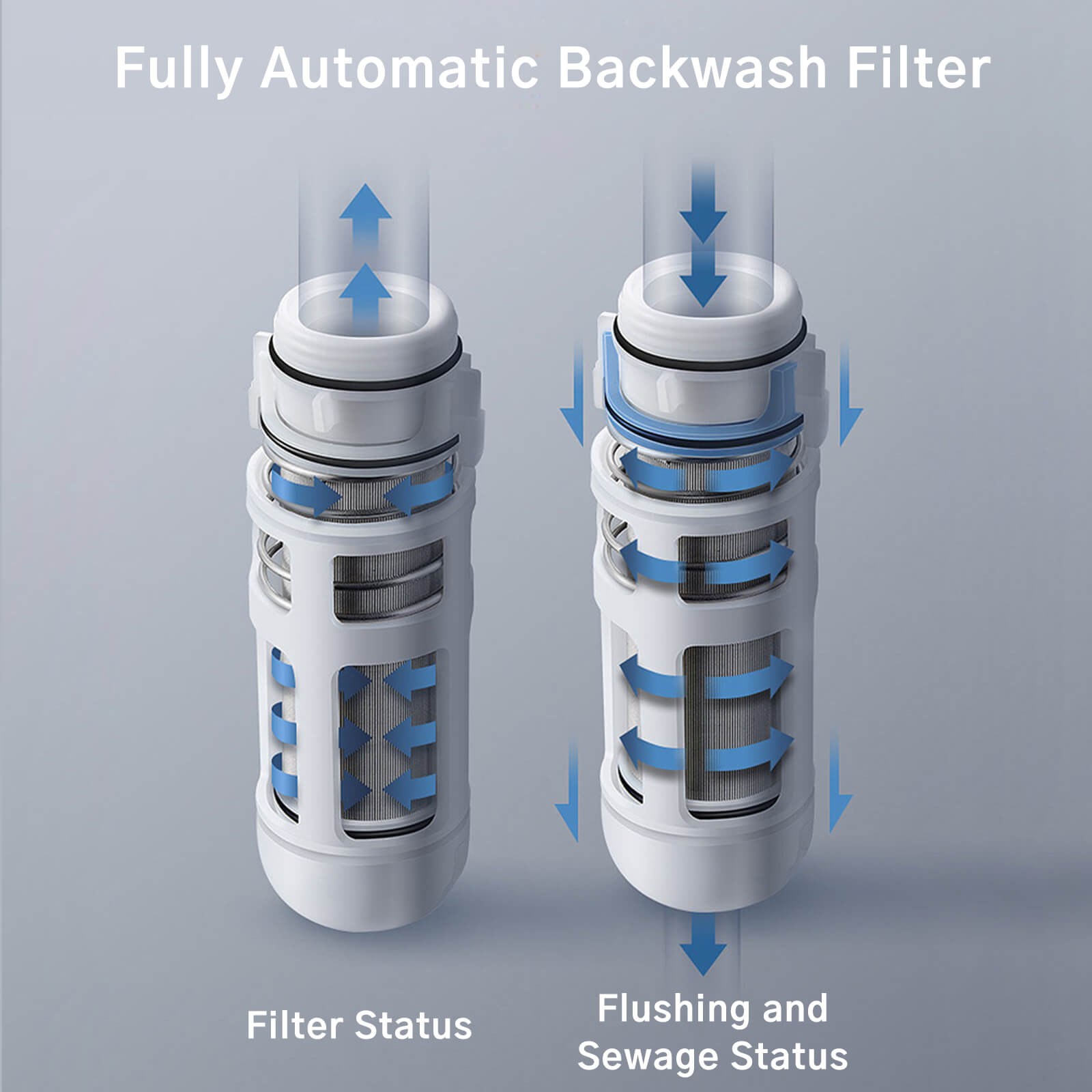 Fully Automatic Backwash Filter

Filter Status

Flushing and Sewage Status