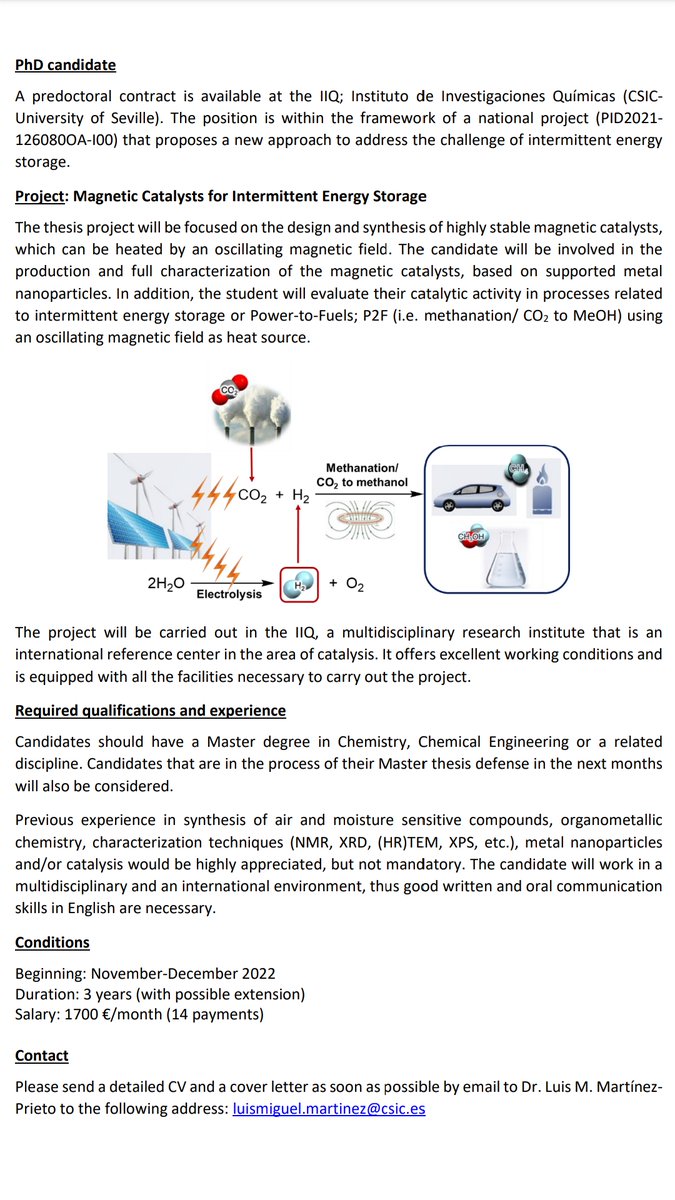 PhD candidate

A predoctoral contract is available at the IIQ; Instituto de Investigaciones Químicas (CSIC-University of Seville). The position is within the framework of a national project (PID2021-126080OA-I00) that proposes a new approach to address the challenge of intermittent energy storage.

Project: Magnetic Catalysts for Intermittent Energy Storage

The thesis project will be focused on the design and synthesis of highly stable magnetic catalysts, which can be heated by an oscillating magnetic field. The candidate will be involved in the production and full characterization of the magnetic catalysts, based on supported metal nanoparticles. In addition, the student will evaluate their catalytic activity in processes related to intermittent energy storage or Power-to-Fuels; P2F (i.e. methanation/ $CO_2$ to MeOH) using an oscillating magnetic field as heat source.

$CO_2$

$CO_2$ + $H_2$

Methanation/ $CO_2$ to methanol

$CH_4$

$CH_3OH$

$2H_2O$ Electrolysis $H_2$ + $O_2$

The project will be carried out in the IIQ, a multidisciplinary research institute that is an international reference center in the area of catalysis. It offers excellent working conditions and is equipped with all the facilities necessary to carry out the project.

Required qualifications and experience

Candidates should have a Master degree in Chemistry, Chemical Engineering or a related discipline. Candidates that are in the process of their Master thesis defense in the next months will also be considered.

Previous experience in synthesis of air and moisture sensitive compounds, organometallic chemistry, characterization techniques (NMR, XRD, (HR)TEM, XPS, etc.), metal nanoparticles and/or catalysis would be highly appreciated, but not mandatory. The candidate will work in a multidisciplinary and an international environment, thus good written and oral communication skills in English are necessary.

Conditions

Beginning: November-December 2022
Duration: 3 years (with possible extension)
Salary: 1700 €/month (14 payments)

Contact

Please send a detailed CV and a cover letter as soon as possible by email to Dr. Luis M. Martínez-Prieto to the following address: luismiguel.martinez@csic.es