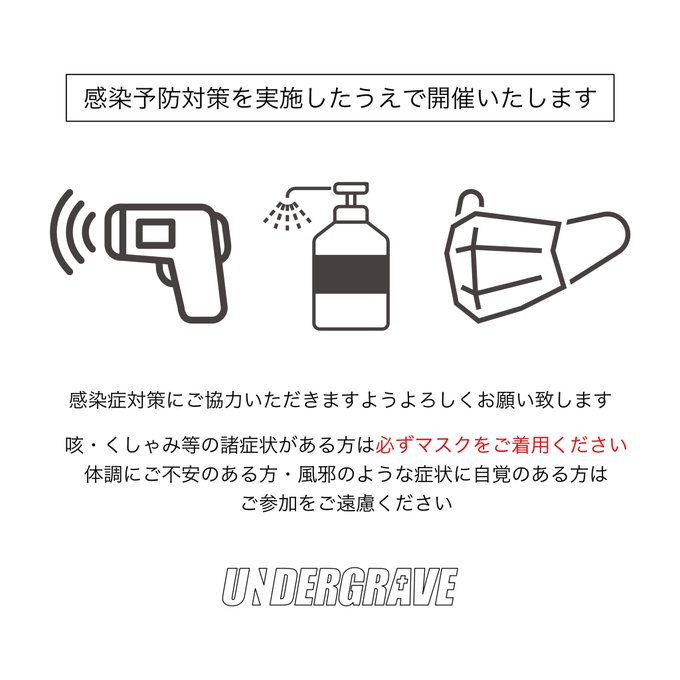 感染予防対策を実施したうえで開催いたします

感染症対策にご協力いただきますようよろしくお願い致します

咳・くしゃみ等の諸症状がある方は必ずマスクをご着用ください
体調にご不安のある方・風邪のような症状に自覚のある方は
ご参加をご遠慮ください

UNDERGRAVE