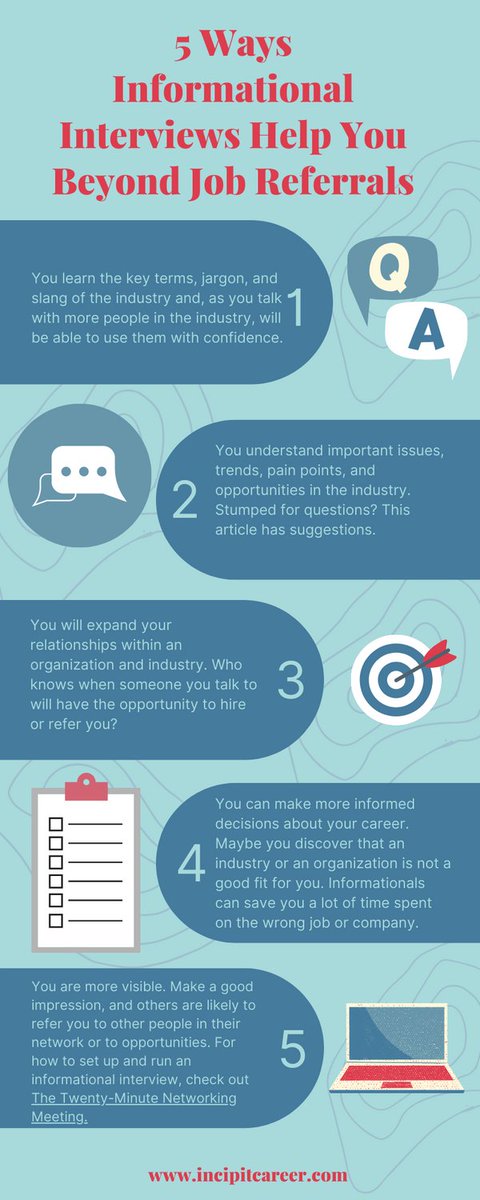 5 Ways Informational Interviews Help You Beyond Job Referrals

You learn the key terms, jargon, and slang of the industry and, as you talk with more people in the industry, will be able to use them with confidence.

1

Q

A

2

You understand important issues, trends, pain points, and opportunities in the industry. Stumped for questions? This article has suggestions.

You will expand your relationships within an organization and industry. Who knows when someone you talk to will have the opportunity to hire or refer you?

3

4

You can make more informed decisions about your career. Maybe you discover that an industry or an organization is not a good fit for you. Informationals can save you a lot of time spent on the wrong job or company.

You are more visible. Make a good impression, and others are likely to refer you to other people in their network or to opportunities. For how to set up and run an informational interview, check out The Twenty-Minute Networking Meeting.

5

www.incipitcareer.com