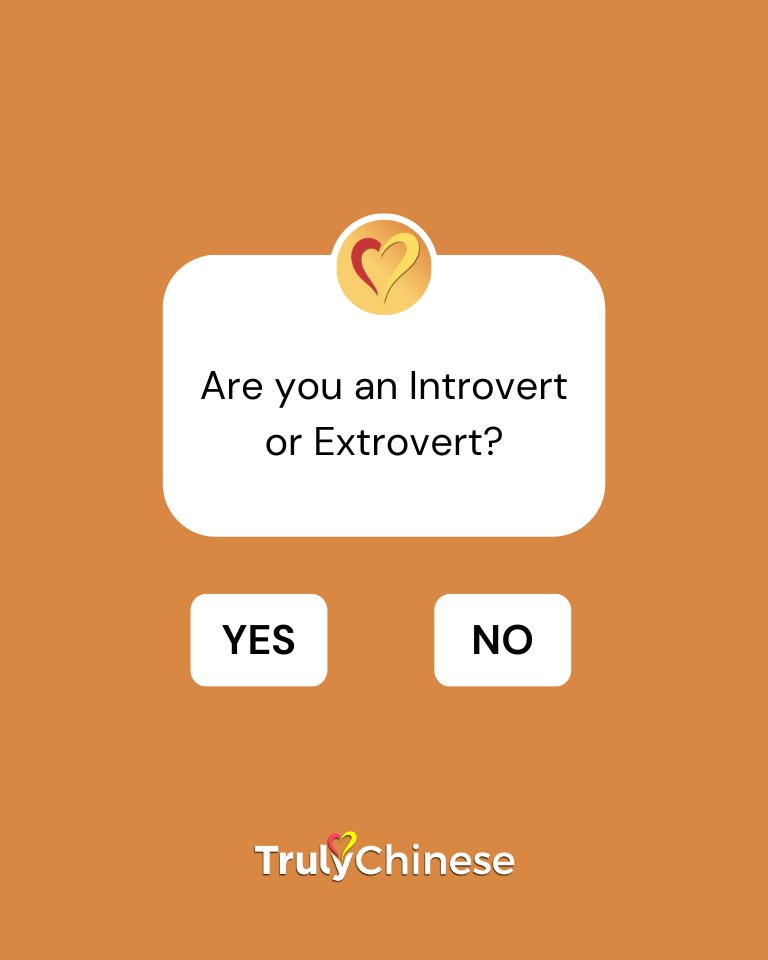 Are you an Introvert or Extrovert?

YES

NO

TrulyChinese