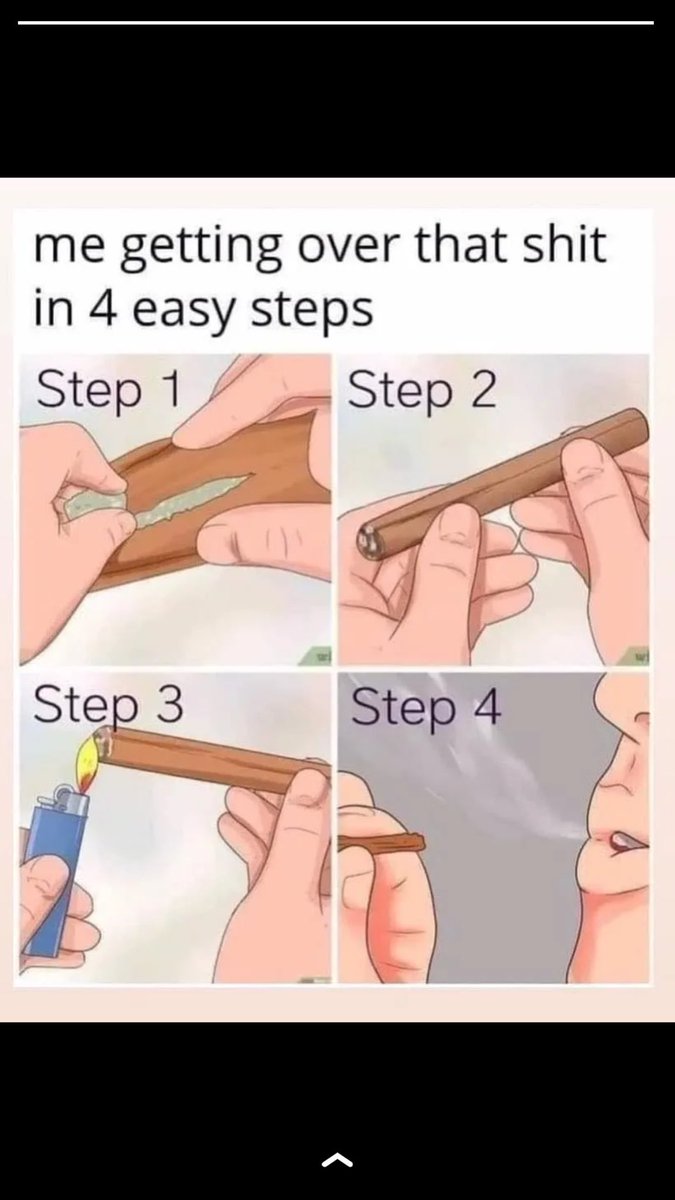 me getting over that shit in 4 easy steps

Step 1

Step 2

Step 3

Step 4