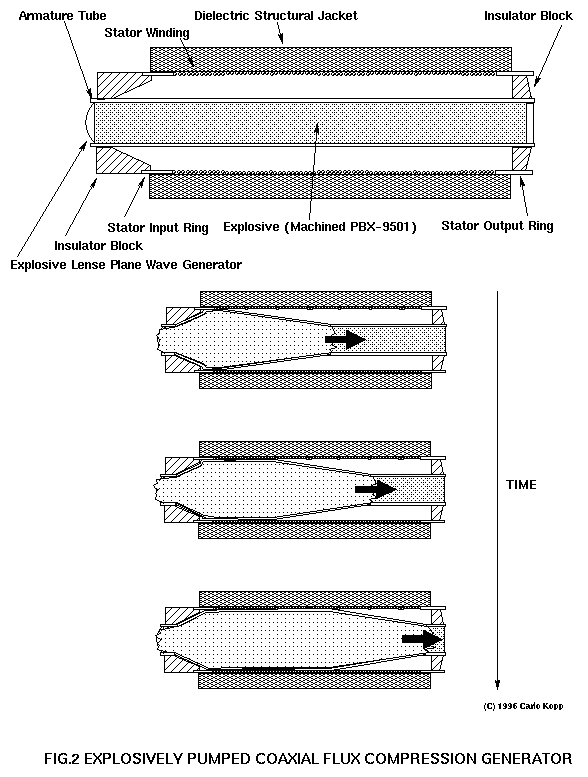 Armature Tube
Dielectric Structural Jacket
Insulator Block
Stator Winding

Stator Input Ring
Explosive (Machined PBX-9501)
Stator Output Ring
Insulator Block
Explosive Lense Plane Wave Generator

TIME

(C) 1996 Carlo Kopp

FIG.2 EXPLOSIVELY PUMPED COAXIAL FLUX COMPRESSION GENERATOR