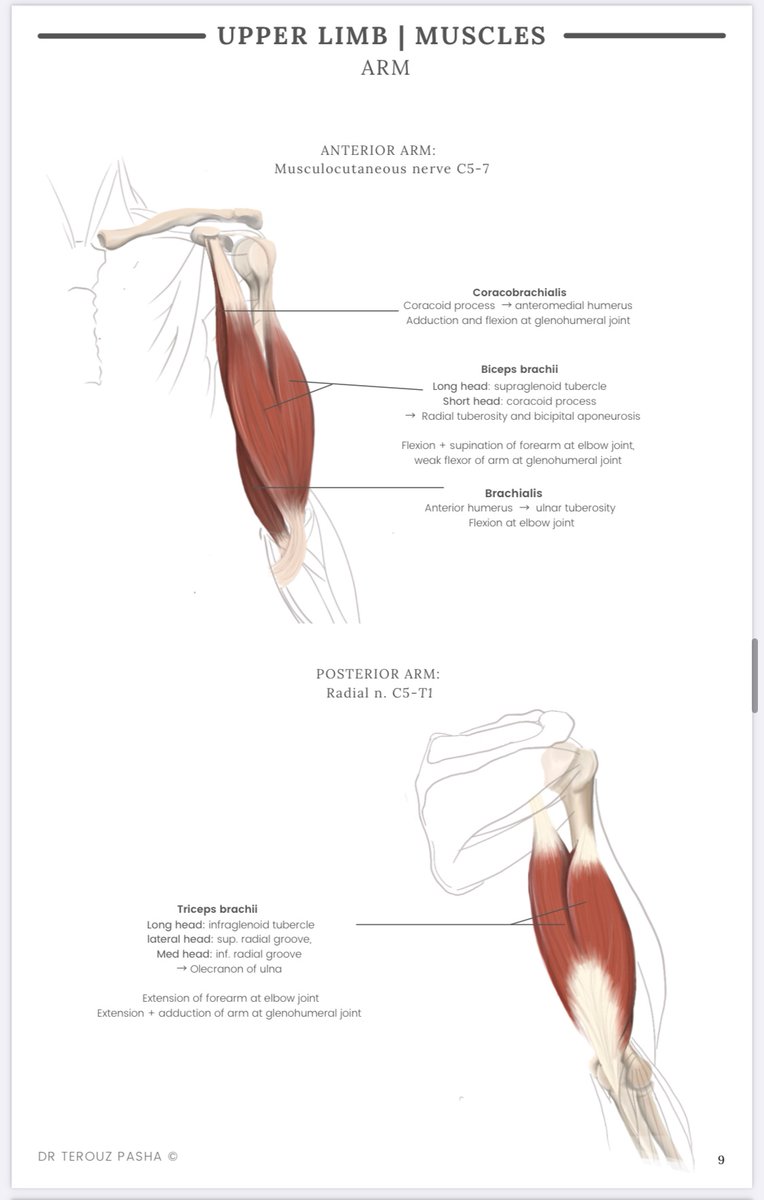 UPPER LIMB | MUSCLES
ARM

ANTERIOR ARM:
Musculocutaneous nerve C5-7

Coracobrachialis
Coracoid process → anteromedial humerus
Adduction and flexion at glenohumeral joint

Biceps brachii
Long head: supraglenoid tubercle
Short head: coracoid process
→ Radial tuberosity and bicipital aponeurosis

Flexion + supination of forearm at elbow joint, weak flexor of arm at glenohumeral joint

Brachialis
Anterior humerus → ulnar tuberosity
Flexion at elbow joint

POSTERIOR ARM:
Radial n. C5-T1

Triceps brachii
Long head: infraglenoid tubercle
lateral head: sup. radial groove,
Med head: inf. radial groove
→ Olecranon of ulna

Extension of forearm at elbow joint
Extension + adduction of arm at glenohumeral joint

DR TEROUZ PASHA ©

9