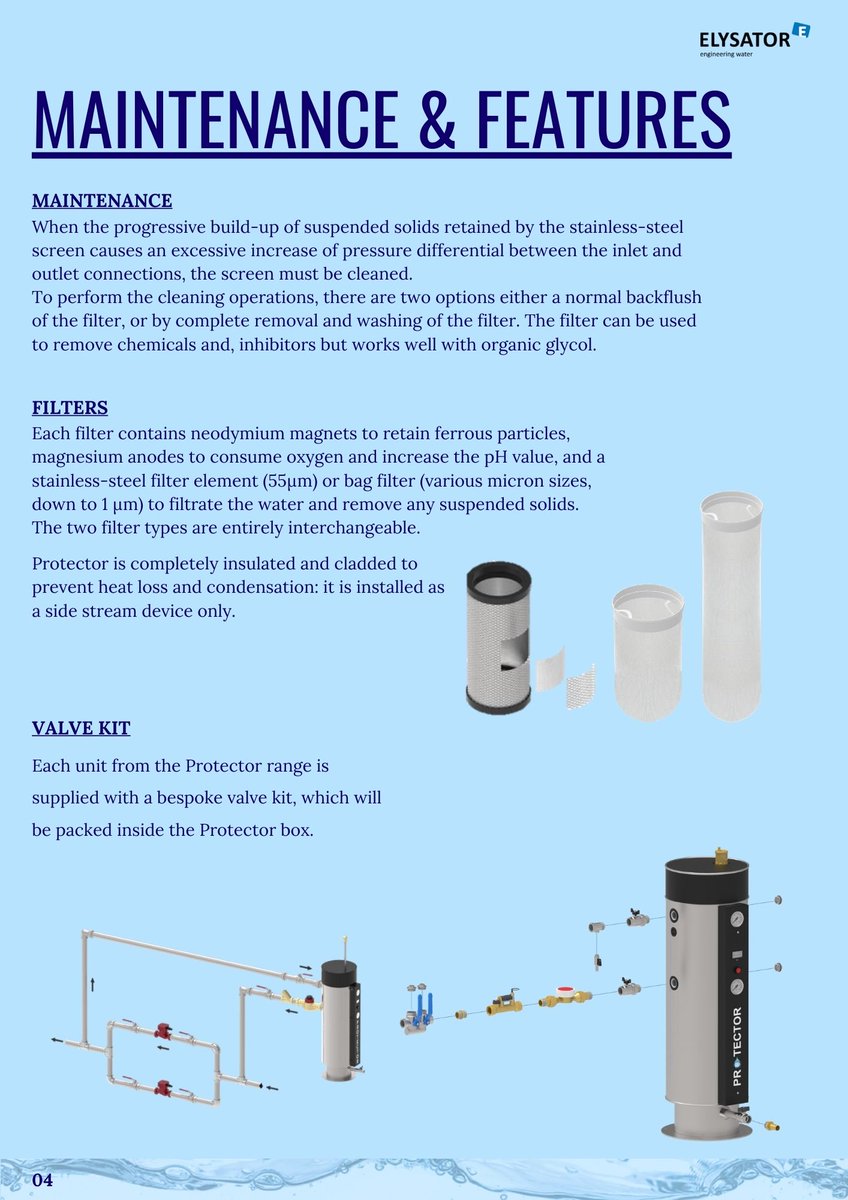 ELYSATOR E
engineering water

MAINTENANCE & FEATURES

MAINTENANCE
When the progressive build-up of suspended solids retained by the stainless-steel screen causes an excessive increase of pressure differential between the inlet and outlet connections, the screen must be cleaned.
To perform the cleaning operations, there are two options either a normal backflush of the filter, or by complete removal and washing of the filter. The filter can be used to remove chemicals and, inhibitors but works well with organic glycol.

FILTERS
Each filter contains neodymium magnets to retain ferrous particles, magnesium anodes to consume oxygen and increase the pH value, and a stainless-steel filter element (55μm) or bag filter (various micron sizes, down to 1 μm) to filtrate the water and remove any suspended solids. The two filter types are entirely interchangeable.

Protector is completely insulated and cladded to prevent heat loss and condensation: it is installed as a side stream device only.

VALVE KIT
Each unit from the Protector range is supplied with a bespoke valve kit, which will be packed inside the Protector box.

PROTECTOR

04