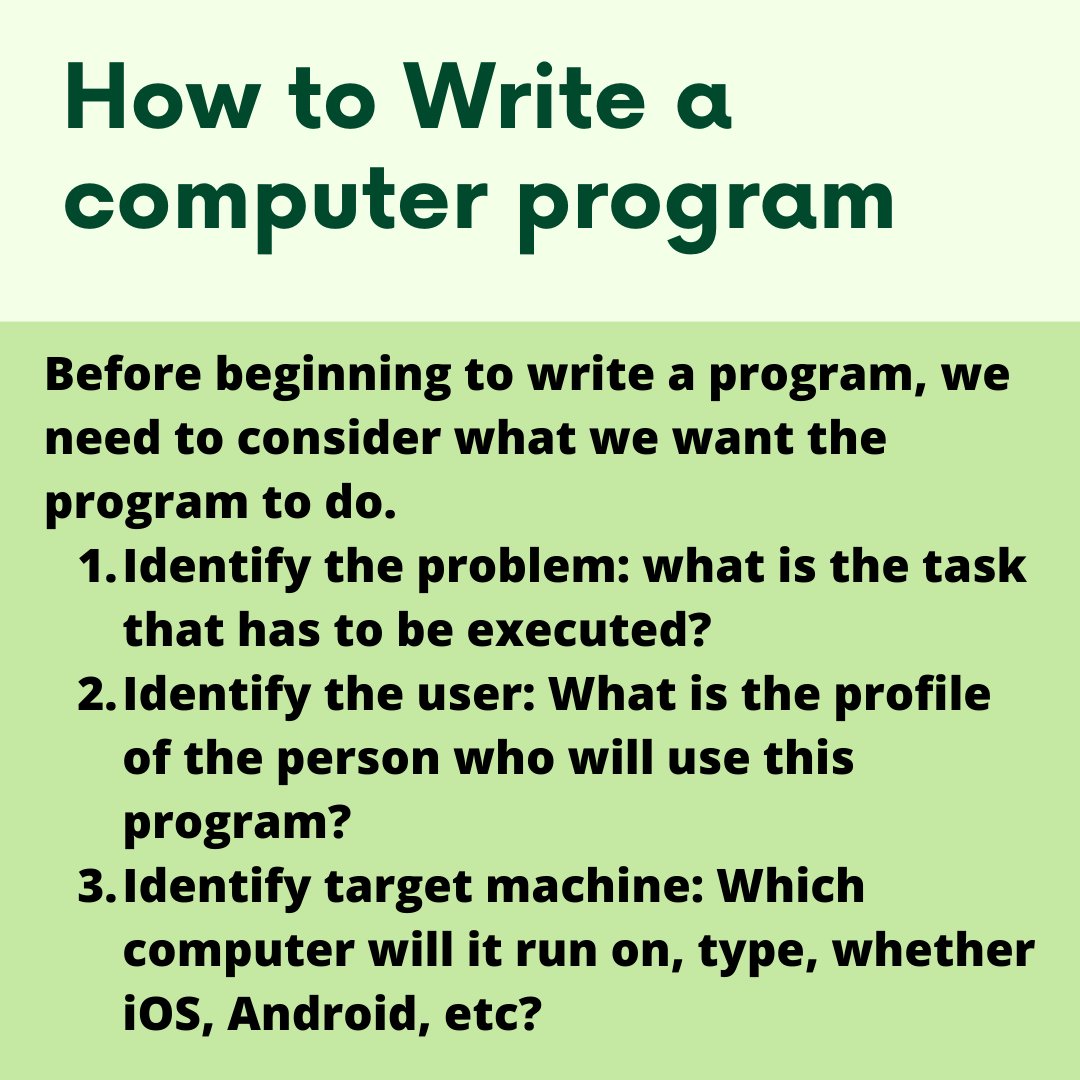 How to Write a computer program

Before beginning to write a program, we need to consider what we want the program to do.

1. Identify the problem: what is the task that has to be executed?
2. Identify the user: What is the profile of the person who will use this program?
3. Identify target machine: Which computer will it run on, type, whether iOS, Android, etc?