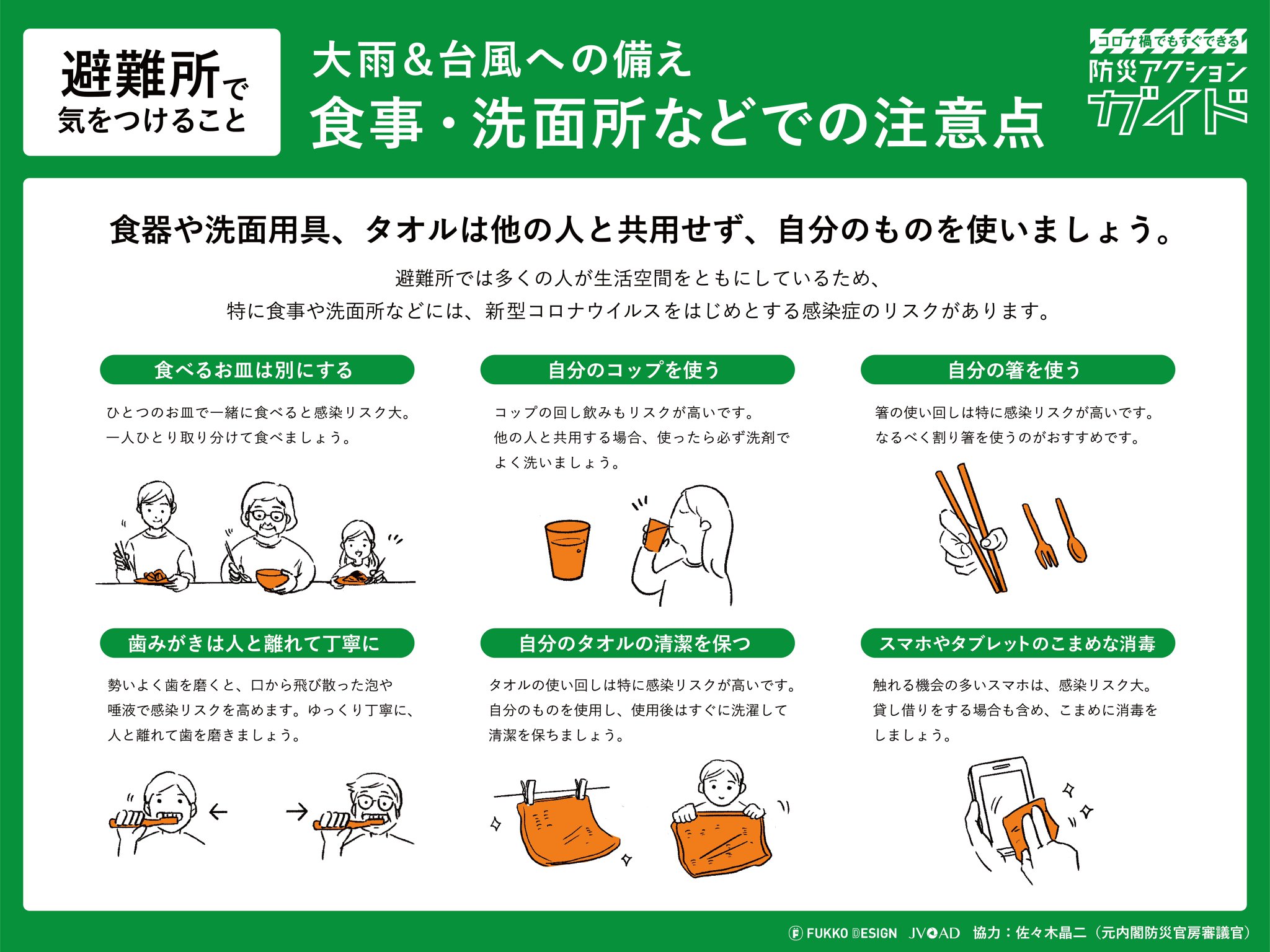 避難所で
気をつけること

大雨＆台風への備え
食事・洗面所などでの注意点

コロナ禍でもすぐできる
防災アクション
ガイド

食器や洗面用具、タオルは他の人と共用せず、自分のものを使いましょう。

避難所では多くの人が生活空間をともにしているため、
特に食事や洗面所などには、新型コロナウイルスをはじめとする感染症のリスクがあります。

食べるお皿は別にする

ひとつのお皿で一緒に食べると感染リスク大。
一人ひとり取り分けて食べましょう。

自分のコップを使う

コップの回し飲みもリスクが高いです。
他の人と共用する場合、使ったら必ず洗剤でよく洗いましょう。

自分の箸を使う

箸の使い回しは特に感染リスクが高いです。
なるべく割り箸を使うのがおすすめです。

歯みがきは人と離れて丁寧に

勢いよく歯を磨くと、口から飛び散った泡や唾液で感染リスクを高めます。ゆっくり丁寧に、人と離れて歯を磨きましょう。

自分のタオルの清潔を保つ

タオルの使い回しは特に感染リスクが高いです。
自分のものを使用し、使用後はすぐに洗濯して清潔を保ちましょう。

スマホやタブレットのこまめな消毒

触れる機会の多いスマホは、感染リスク大。
貸し借りをする場合も含め、こまめに消毒をしましょう。

FUKKO DESIGN　JVOAD　協力：佐々木晶二（元内閣防災官房審議官）