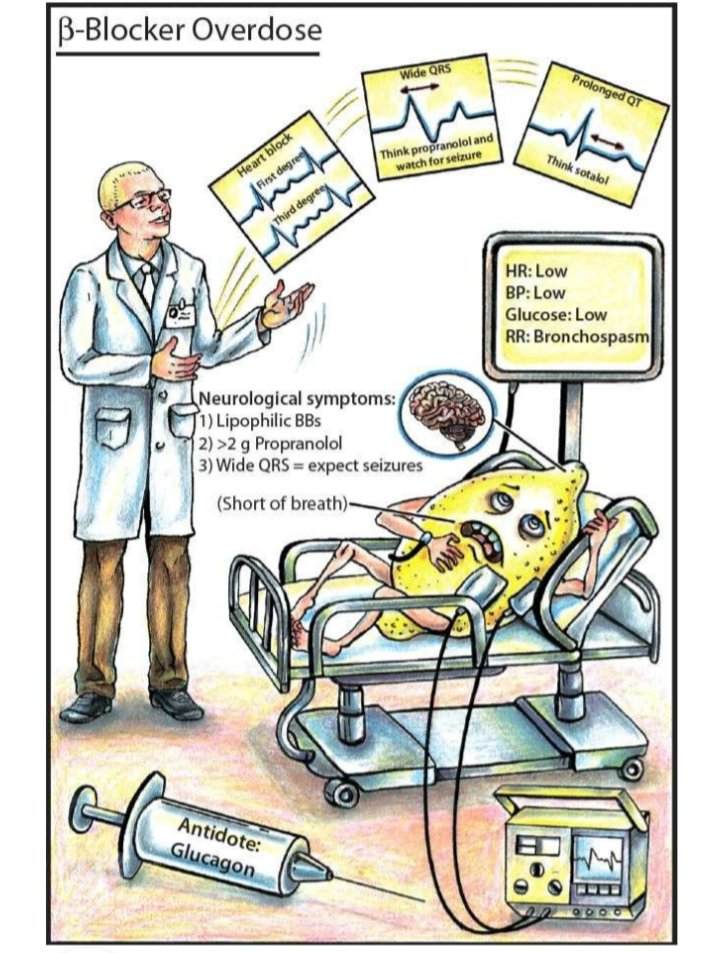 β-Blocker Overdose

Heart block
First degree
Third degree

Wide QRS
Think propranolol and watch for seizure

Prolonged QT
Think sotalol

HR: Low
BP: Low
Glucose: Low
RR: Bronchospasm

Neurological symptoms:
1) Lipophilic BBs
2) >2 g Propranolol
3) Wide QRS = expect seizures

(Short of breath)

Antidote:
Glucagon