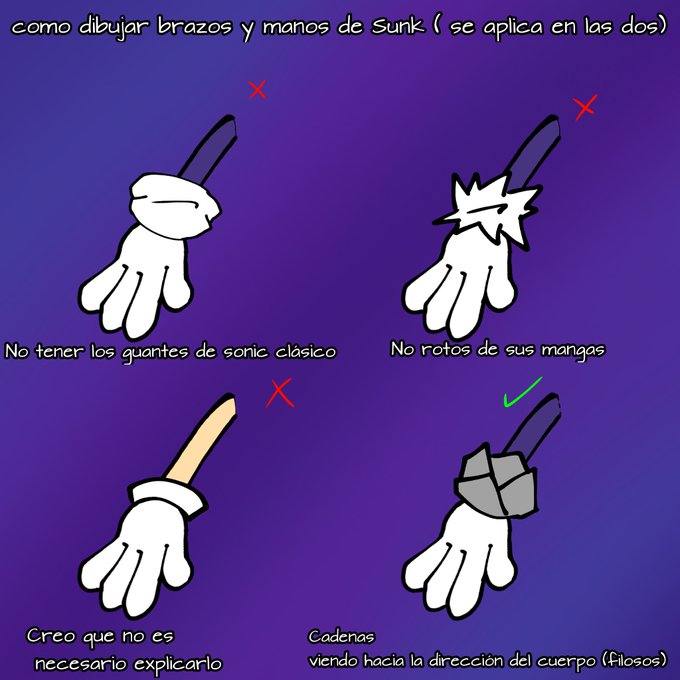 como dibujar brazos y manos de Sunk ( se aplica en las dos)

No tener los guantes de sonic clásico

No rotos de sus mangas

Creo que no es necesario explicarlo

Cadenas
viendo hacia la dirección del cuerpo (filosos)