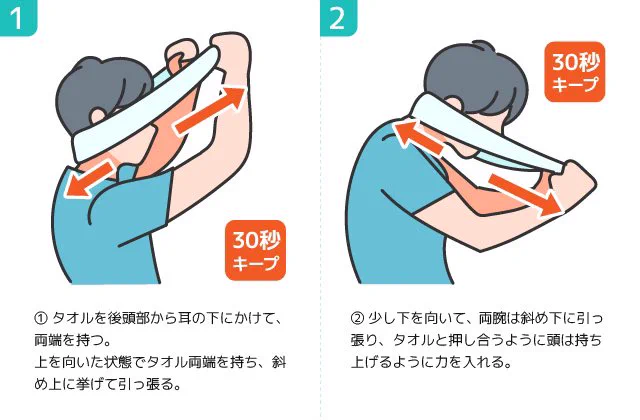 1

30秒
キープ

① タオルを後頭部から耳の下にかけて、両端を持つ。
上を向いた状態でタオル両端を持ち、斜め上に挙げて引っ張る。

2

30秒
キープ

② 少し下を向いて、両腕は斜め下に引っ張り、タオルと押し合うように頭は持ち上げるように力を入れる。