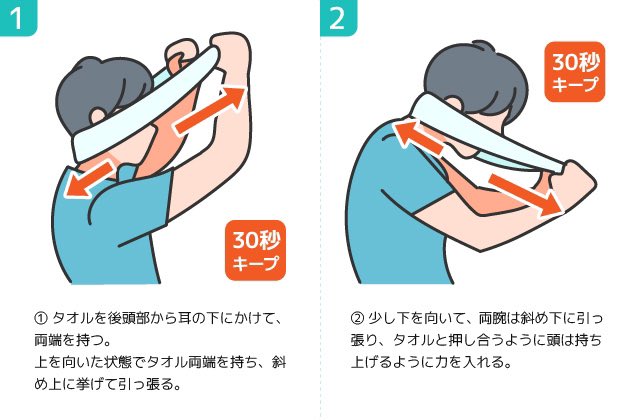 1

30秒
キープ

① タオルを後頭部から耳の下にかけて、両端を持つ。
上を向いた状態でタオル両端を持ち、斜め上に挙げて引っ張る。

2

30秒
キープ

② 少し下を向いて、両腕は斜め下に引っ張り、タオルと押し合うように頭は持ち上げるように力を入れる。