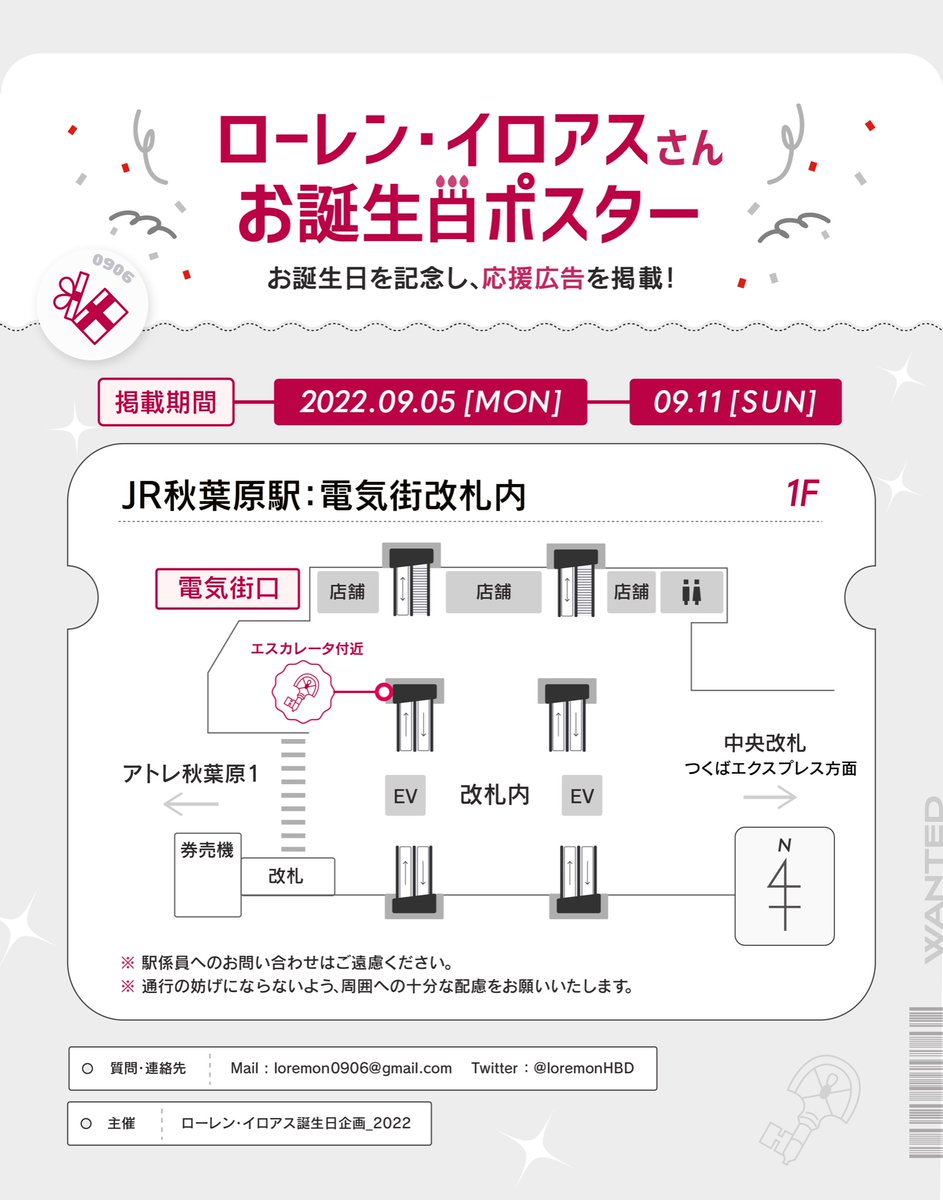 ローレン・イロアスさん
お誕生日ポスター

お誕生日を記念し、応援広告を掲載！

0906

掲載期間 2022.09.05 [MON] 09.11 [SUN]

JR秋葉原駅：電気街改札内 1F

電気街口

店舗 店舗 店舗

エスカレータ付近

アトレ秋葉原1

EV 改札内 EV

中央改札
つくばエクスプレス方面

券売機

改札

N

※ 駅係員へのお問い合わせはご遠慮ください。
※ 通行の妨げにならないよう、周囲への十分な配慮をお願いいたします。

WANTED

○ 質問・連絡先 Mail：loremon0906@gmail.com Twitter：@loremonHBD

○ 主催 ローレン・イロアス誕生日企画_2022